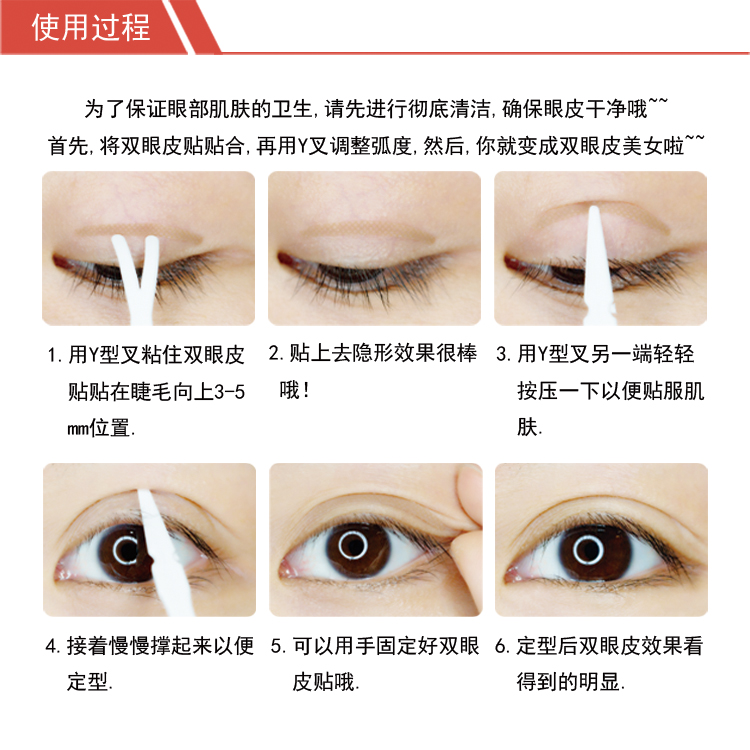 使用过程

为了保证眼部肌肤的卫生，请先进行彻底清洁，确保眼皮干净哦~~
首先，将双眼皮贴贴合，再用Y叉调整弧度，然后，你就变成双眼皮美女啦~~

1. 用Y型叉粘住双眼皮贴贴在睫毛向上3-5mm位置.

2. 贴上去隐形效果很棒哦！

3. 用Y型叉另一端轻轻按压一下以便贴服肌肤.

4. 接着慢慢撑起来以便定型.

5. 可以用手固定好双眼皮贴哦.

6. 定型后双眼皮效果看得到的明显.