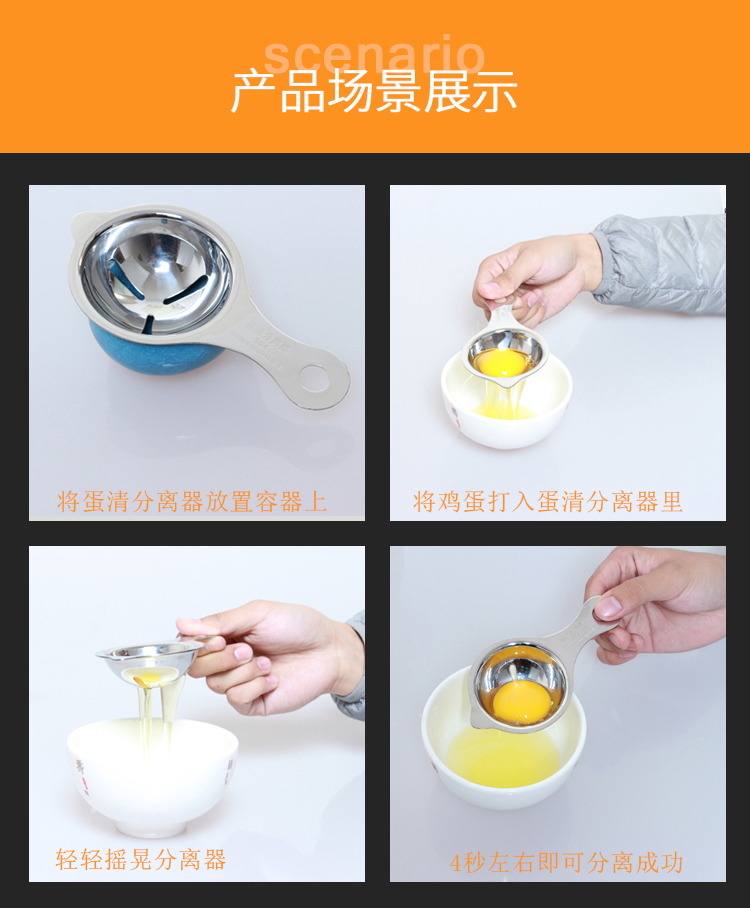 scenario
产品场景展示

将蛋清分离器放置容器上

将鸡蛋打入蛋清分离器里

轻轻摇晃分离器

4秒左右即可分离成功