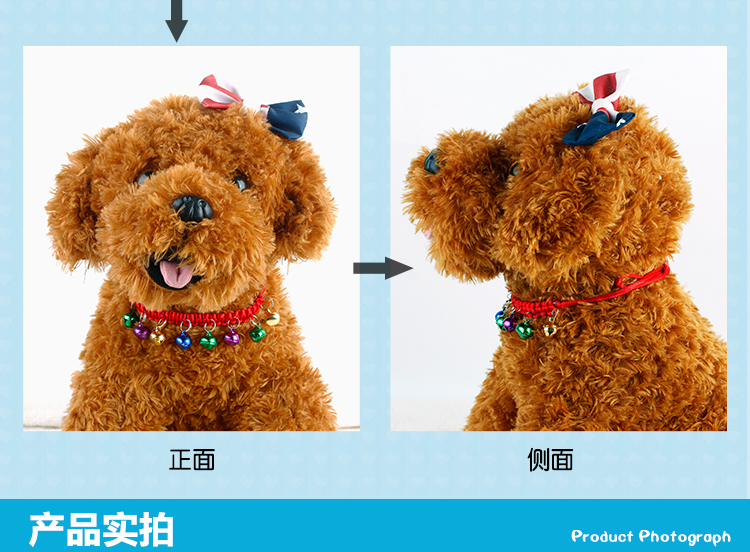 正面

侧面

产品实拍

Product Photograph