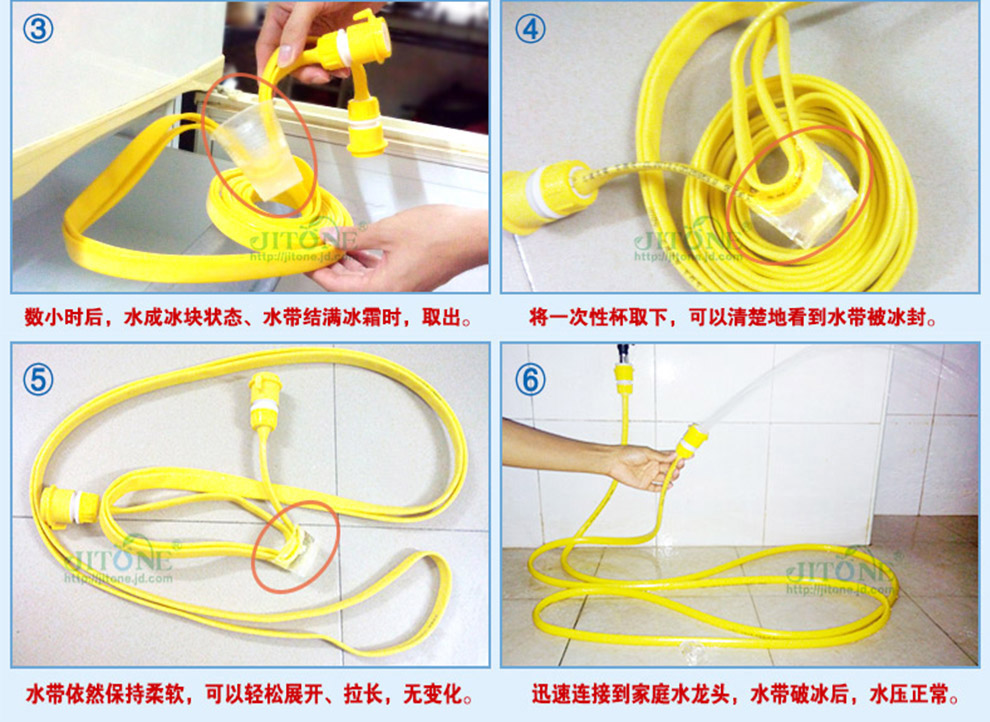 ③

JITONE
http://jitone.jd.com

数小时后，水成冰块状态、水带结满冰霜时，取出。

④

JITONE
http://jitone.jd.com

将一次性杯取下，可以清楚地看到水带被冰封。

⑤

JITONE
http://jitone.jd.com

水带依然保持柔软，可以轻松展开、拉长，无变化。

⑥

JITONE
http://jitone.jd.com

迅速连接到家庭水龙头，水带破冰后，水压正常。