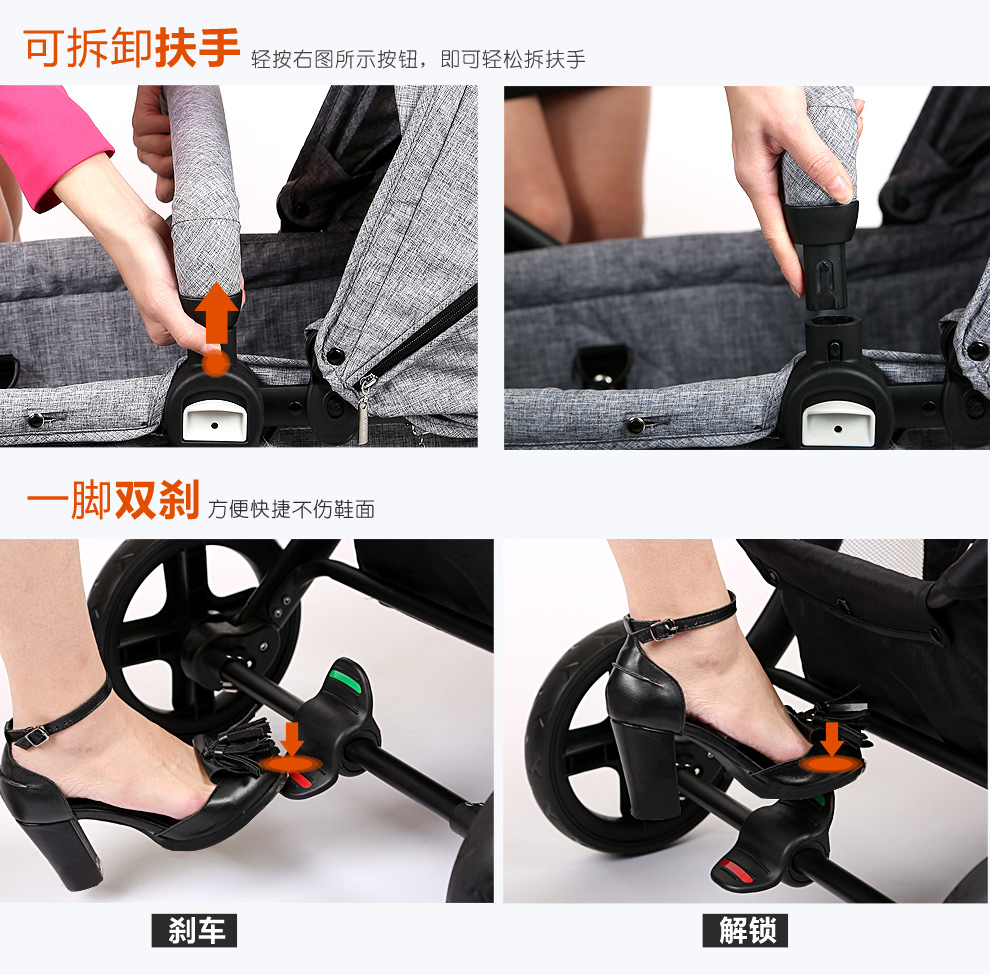 可拆卸扶手 轻按右图所示按钮，即可轻松拆扶手

一脚双刹 方便快捷不伤鞋面

刹车

解锁