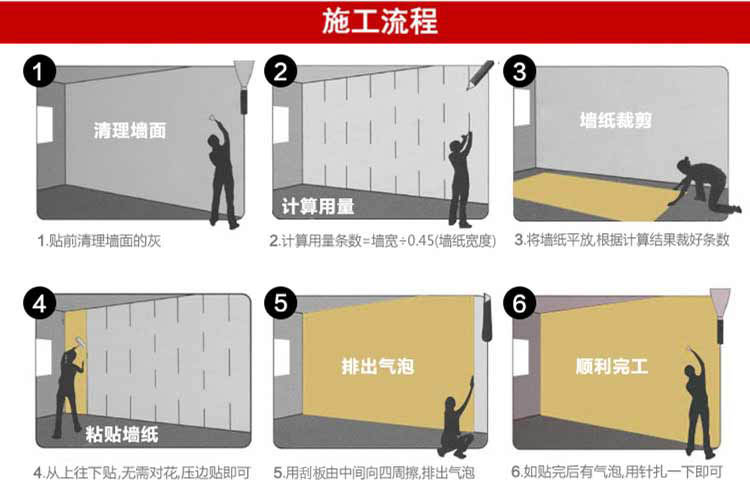 施工流程

1

清理墙面

1.贴前清理墙面的灰

2

计算用量

2.计算用量条数=墙宽÷0.45(墙纸宽度)

3

墙纸裁剪

3.将墙纸平放,根据计算结果裁好条数

4

粘贴墙纸

4.从上往下贴,无需对花,压边贴即可

5

排出气泡

5.用刮板由中间向四周擦,排出气泡

6

顺利完工

6.如贴完后有气泡,用针扎一下即可