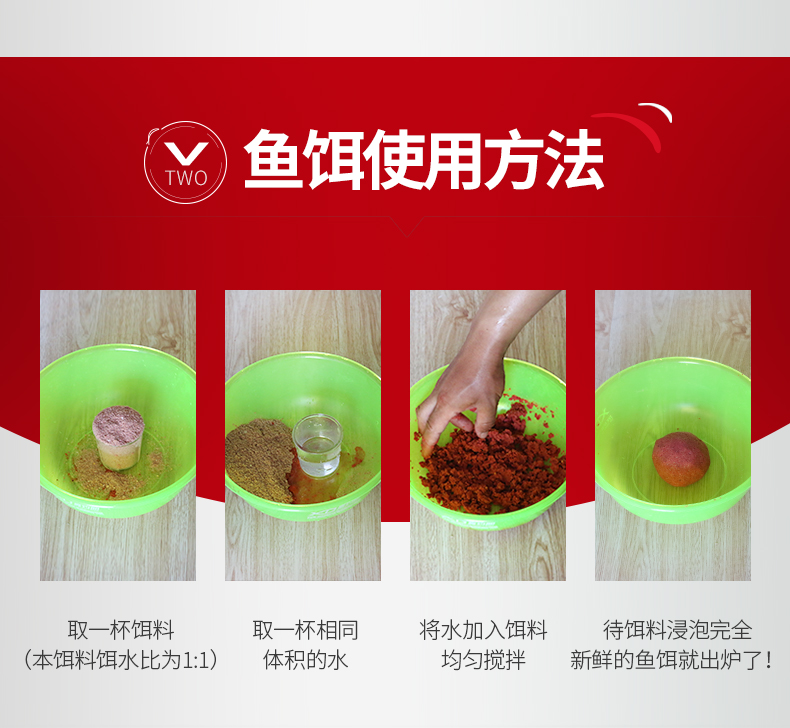 TWO

鱼饵使用方法

取一杯饵料
（本饵料饵水比为1:1）

取一杯相同
体积的水

将水加入饵料
均匀搅拌

待饵料浸泡完全
新鲜的鱼饵就出炉了！