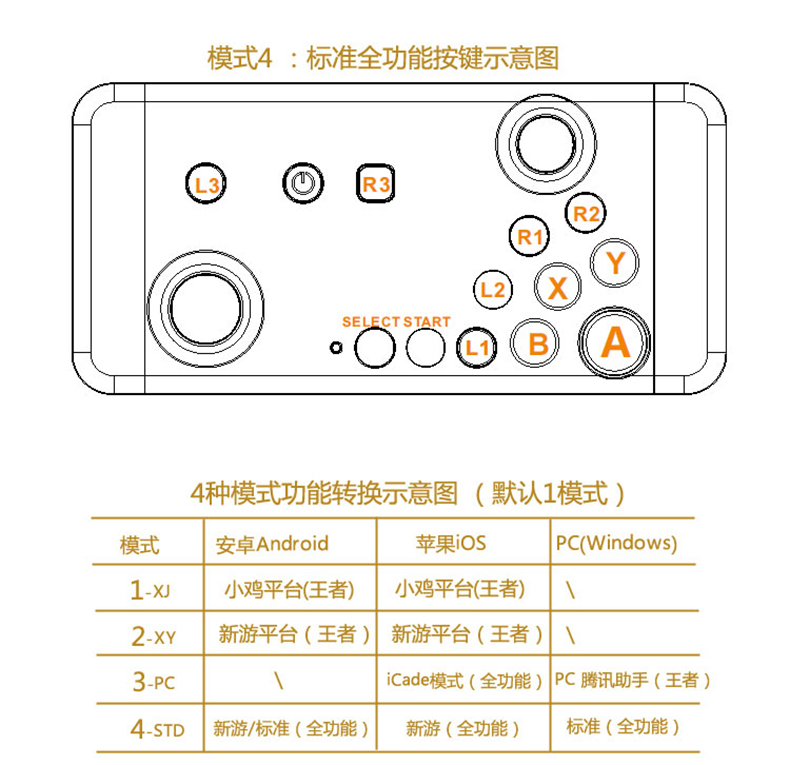 模式4 ：标准全功能按键示意图

L3
R3
R2
R1
Y
L2
X
SELECT START
L1
B
A

4种模式功能转换示意图 （默认1模式）

| 模式 | 安卓Android | 苹果iOS | PC(Windows) |
|---|---|---|---|
| 1-XJ | 小鸡平台(王者) | 小鸡平台(王者) | \ |
| 2-XY | 新游平台（王者） | 新游平台（王者） | \ |
| 3-PC | \ | iCade模式（全功能） | PC 腾讯助手（王者） |
| 4-STD | 新游/标准（全功能） | 新游（全功能） | 标准（全功能） |