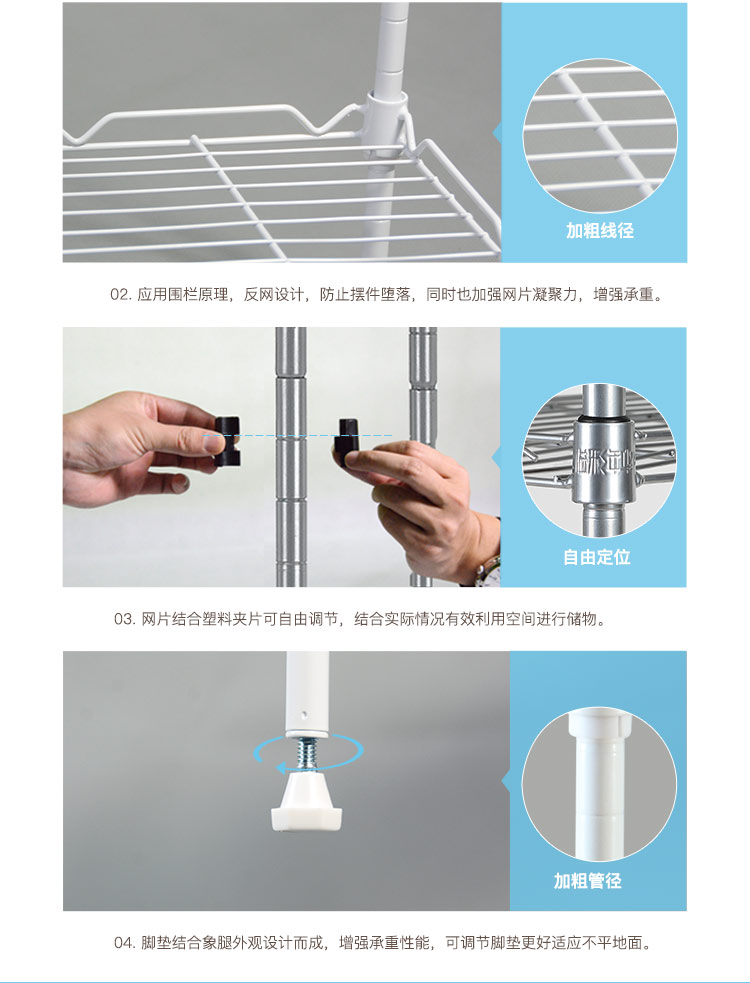 加粗线径

02. 应用围栏原理，反网设计，防止摆件堕落，同时也加强网片凝聚力，增强承重。

自由定位

03. 网片结合塑料夹片可自由调节，结合实际情况有效利用空间进行储物。

加粗管径

04. 脚垫结合象腿外观设计而成，增强承重性能，可调节脚垫更好适应不平地面。