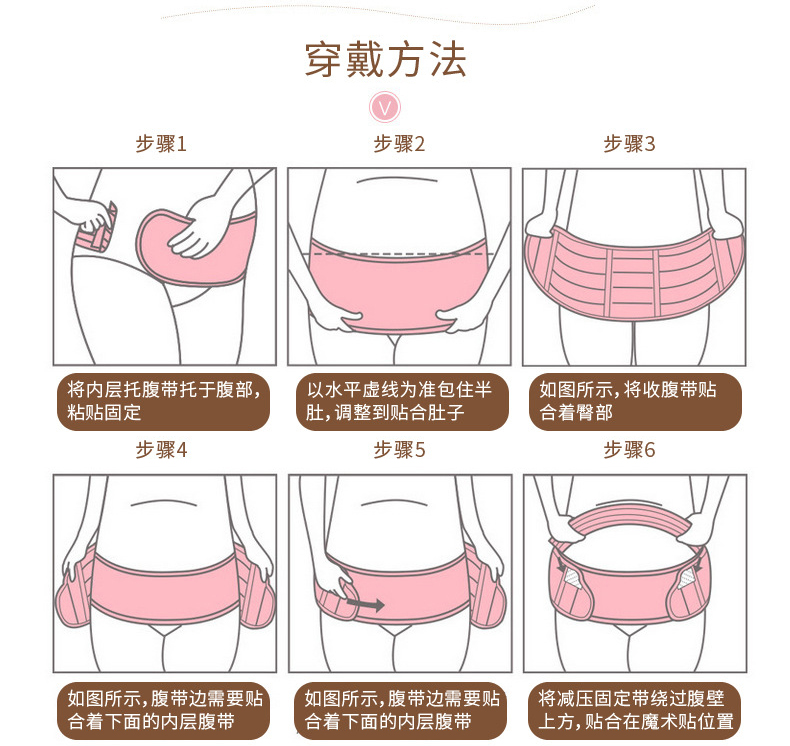 穿戴方法

V

步骤1

将内层托腹带托于腹部，粘贴固定

步骤2

以水平虚线为准包住半肚，调整到贴合肚子

步骤3

如图所示，将收腹带贴合着臀部

步骤4

如图所示，腹带边需要贴合着下面的内层腹带

步骤5

如图所示，腹带边需要贴合着下面的内层腹带

步骤6

将减压固定带绕过腹壁上方，贴合在魔术贴位置