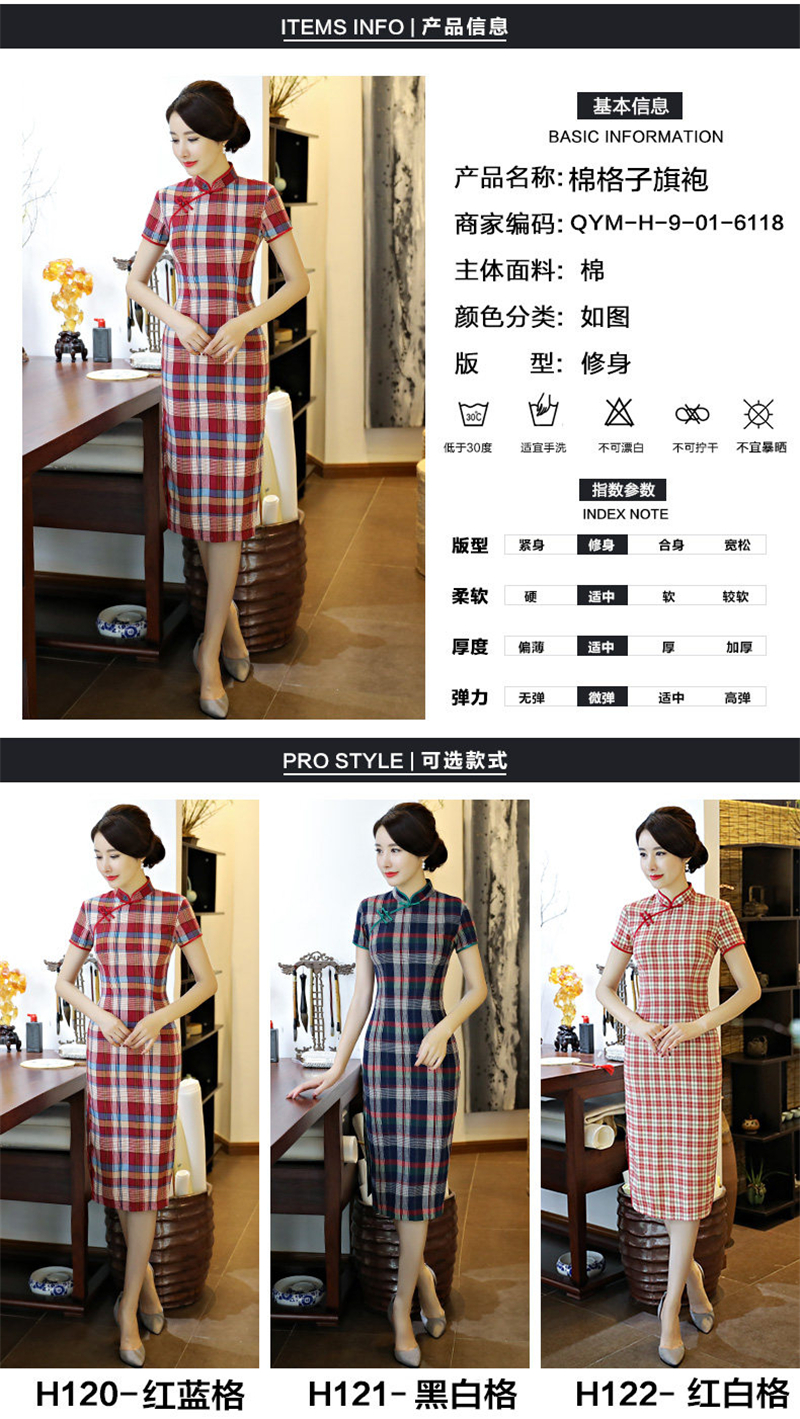 ITEMS INFO | 产品信息

基本信息
BASIC INFORMATION

产品名称: 棉格子旗袍
商家编码: QYM-H-9-01-6118
主体面料: 棉
颜色分类: 如图
版　　型: 修身

30℃
低于30度　适宜手洗　不可漂白　不可拧干　不宜暴晒

指数参数
INDEX NOTE

| 版型 | 紧身 | 修身 | 合身 | 宽松 |
|---|---|---|---|---|
| 柔软 | 硬 | 适中 | 软 | 较软 |
| 厚度 | 偏薄 | 适中 | 厚 | 加厚 |
| 弹力 | 无弹 | 微弹 | 适中 | 高弹 |

PRO STYLE | 可选款式

H120-红蓝格　H121- 黑白格　H122- 红白格