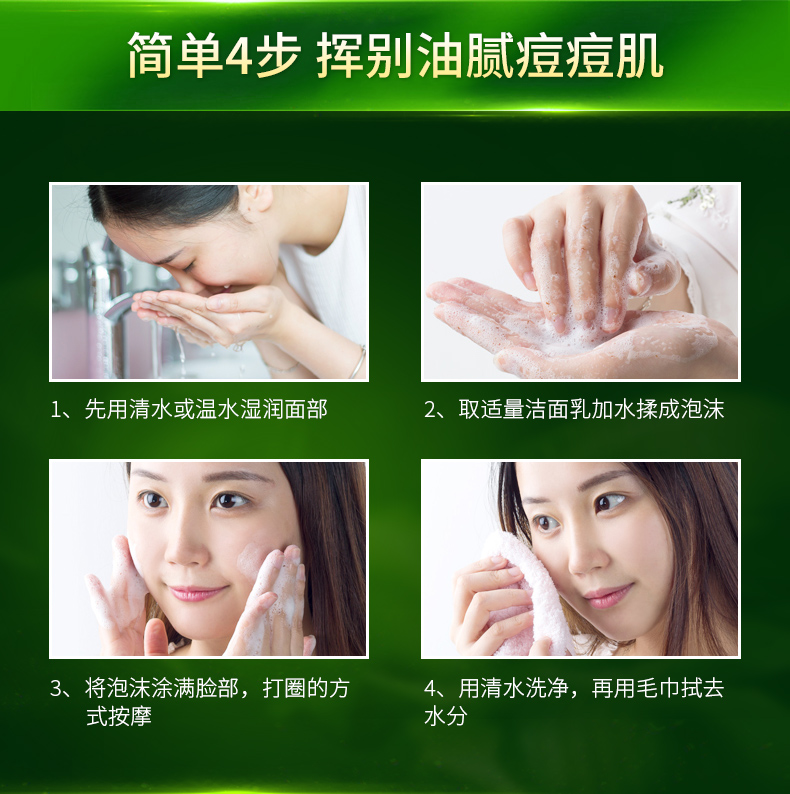 简单4步 挥别油腻痘痘肌

1、先用清水或温水湿润面部

2、取适量洁面乳加水揉成泡沫

3、将泡沫涂满脸部，打圈的方式按摩

4、用清水洗净，再用毛巾拭去水分