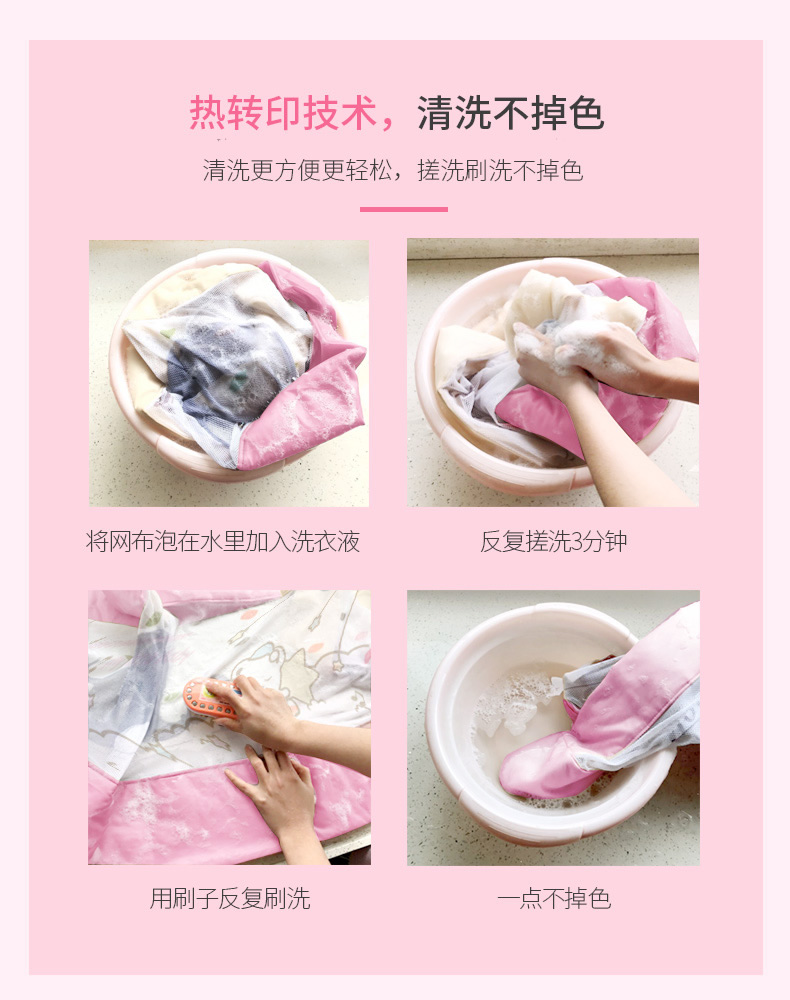 热转印技术，清洗不掉色

清洗更方便更轻松，搓洗刷洗不掉色

将网布泡在水里加入洗衣液

反复搓洗3分钟

用刷子反复刷洗

一点不掉色