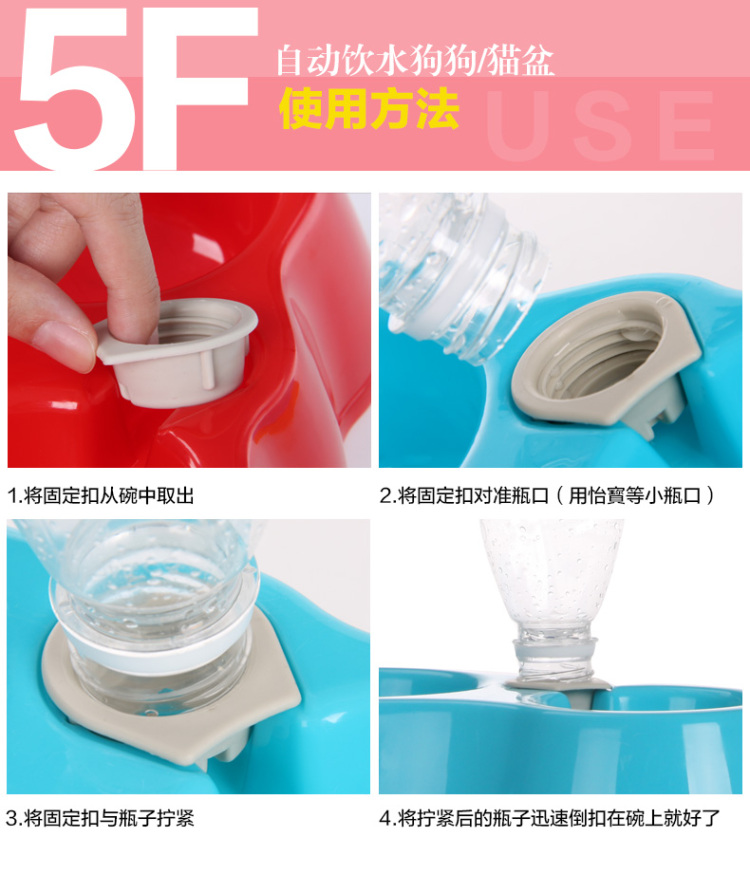 5F 自动饮水狗狗/猫盆

使用方法 USE

1.将固定扣从碗中取出

2.将固定扣对准瓶口（用怡寶等小瓶口）

3.将固定扣与瓶子拧紧

4.将拧紧后的瓶子迅速倒扣在碗上就好了