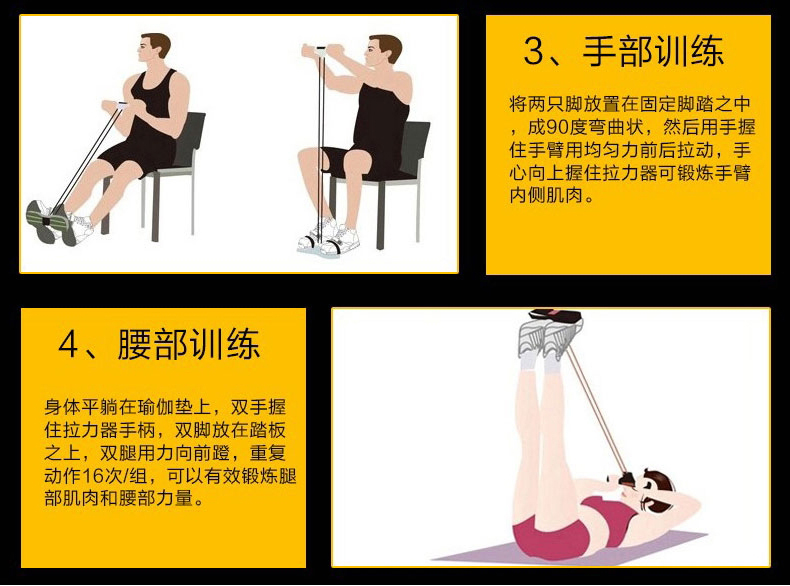 3、手部训练

将两只脚放置在固定脚踏之中，成90度弯曲状，然后用手握住手臂用均匀力前后拉动，手心向上握住拉力器可锻炼手臂内侧肌肉。

4、腰部训练

身体平躺在瑜伽垫上，双手握住拉力器手柄，双脚放在踏板之上，双腿用力向前蹬，重复动作16次/组，可以有效锻炼腿部肌肉和腰部力量。