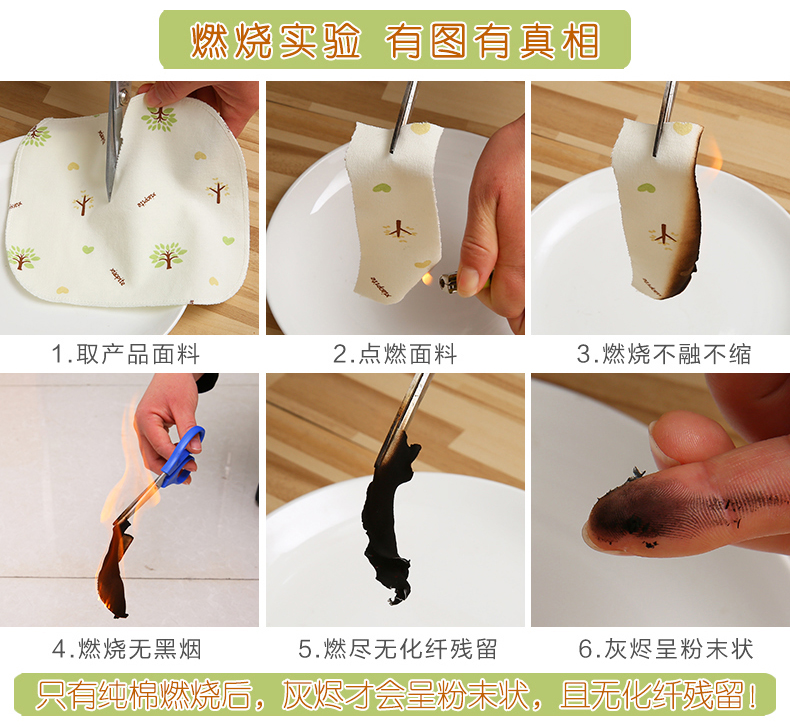 燃烧实验 有图有真相

1.取产品面料

2.点燃面料

3.燃烧不融不缩

4.燃烧无黑烟

5.燃尽无化纤残留

6.灰烬呈粉末状

只有纯棉燃烧后，灰烬才会呈粉末状，且无化纤残留！