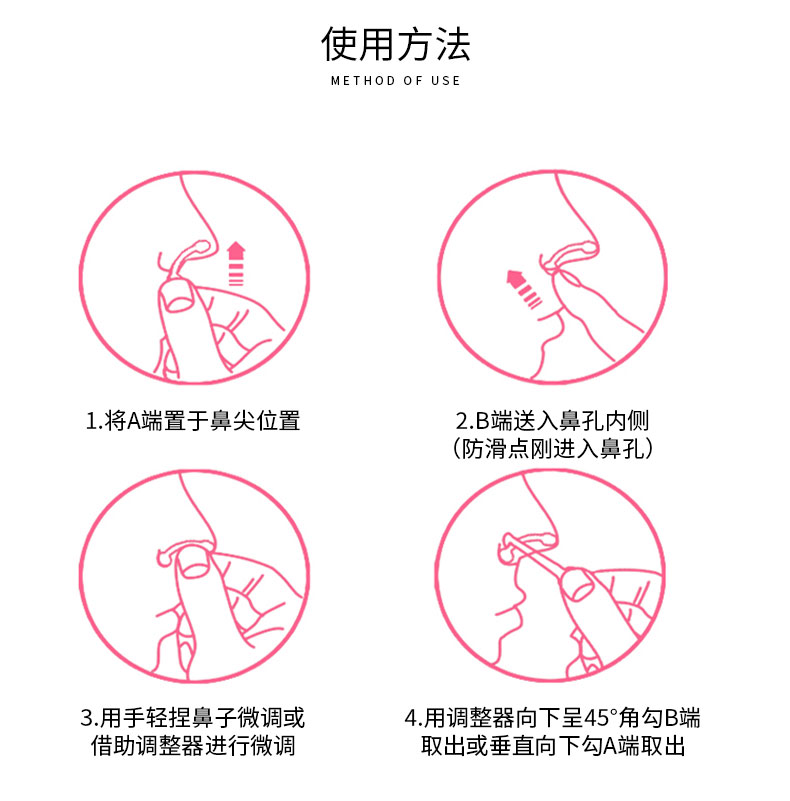 使用方法

METHOD OF USE

1.将A端置于鼻尖位置

2.B端送入鼻孔内侧
（防滑点刚进入鼻孔）

3.用手轻捏鼻子微调或
借助调整器进行微调

4.用调整器向下呈45°角勾B端
取出或垂直向下勾A端取出