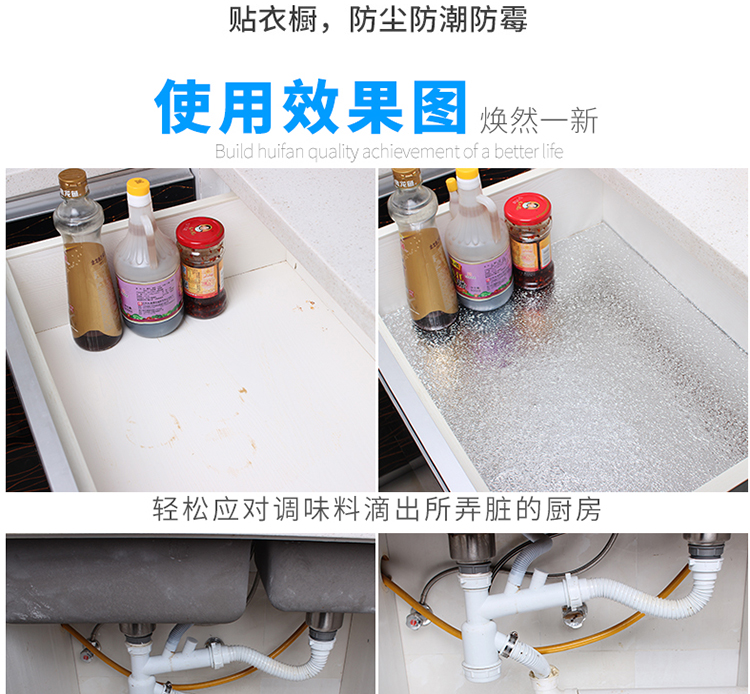 贴衣橱，防尘防潮防霉

使用效果图 焕然一新

Build huifan quality achievement of a better life

轻松应对调味料滴出所弄脏的厨房