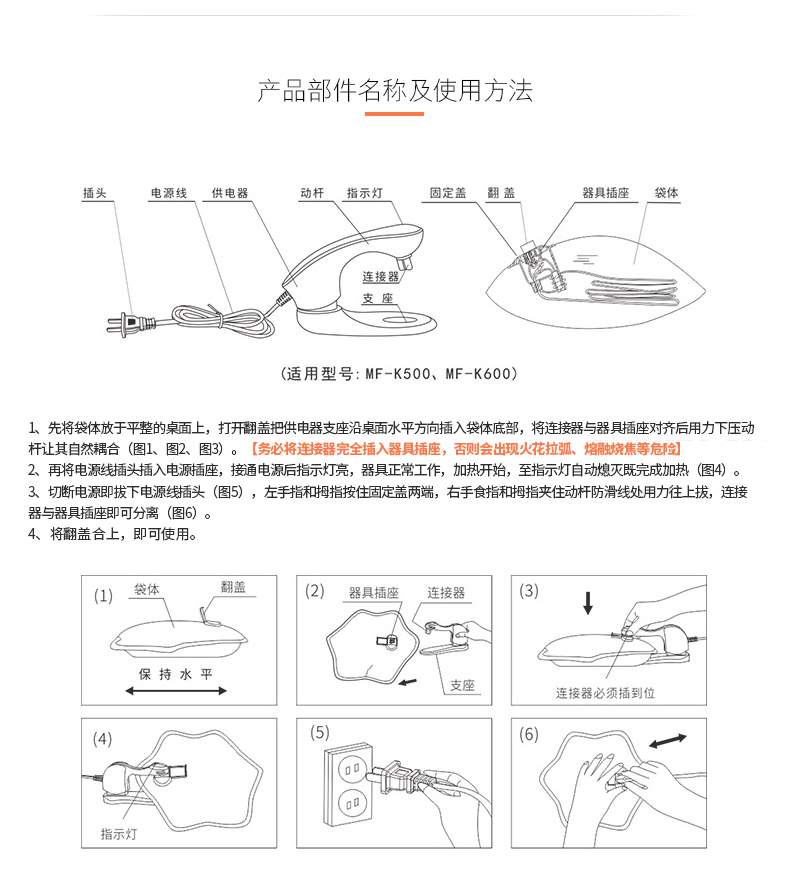 产品部件名称及使用方法

插头　电源线　供电器　动杆　指示灯　连接器　支座　固定盖　翻盖　器具插座　袋体

（适用型号：MF-K500、MF-K600）

1、先将袋体放于平整的桌面上，打开翻盖把供电器支座沿桌面水平方向插入袋体底部，将连接器与器具插座对齐后用力下压动杆让其自然耦合（图1、图2、图3）。【务必将连接器完全插入器具插座，否则会出现火花拉弧、熔融烧焦等危险】
2、再将电源线插头插入电源插座，接通电源后指示灯亮，器具正常工作，加热开始，至指示灯自动熄灭既完成加热（图4）。
3、切断电源即拔下电源线插头（图5），左手指和拇指按住固定盖两端，右手食指和拇指夹住动杆防滑线处用力往上拔，连接器与器具插座即可分离（图6）。
4、将翻盖合上，即可使用。

(1) 袋体 翻盖 保持水平

(2) 器具插座 连接器 支座

(3) 连接器必须插到位

(4) 指示灯

(5)

(6)