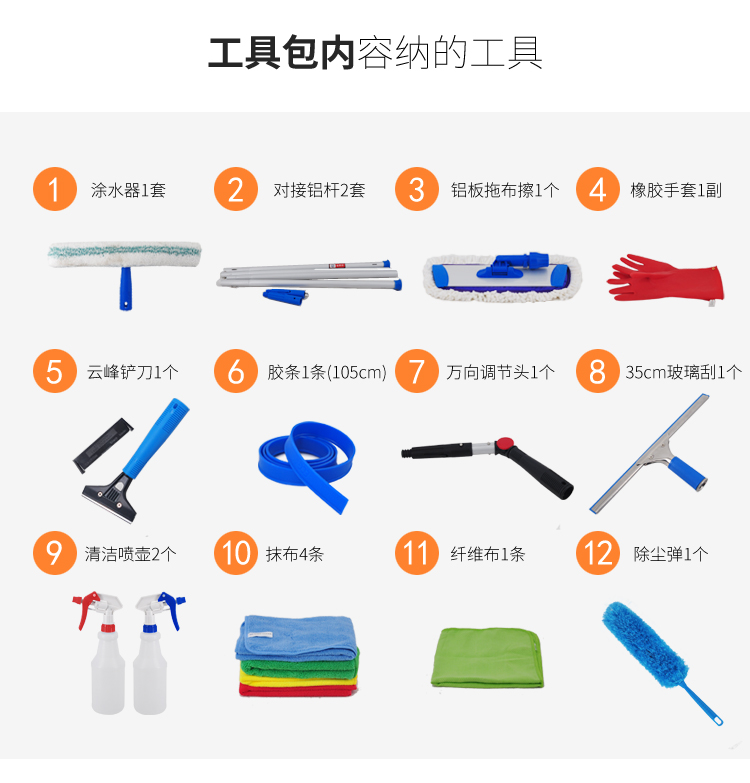 工具包内容纳的工具

1 涂水器1套

2 对接铝杆2套

3 铝板拖布擦1个

4 橡胶手套1副

5 云峰铲刀1个

6 胶条1条(105cm)

7 万向调节头1个

8 35cm玻璃刮1个

9 清洁喷壶2个

10 抹布4条

11 纤维布1条

12 除尘弹1个