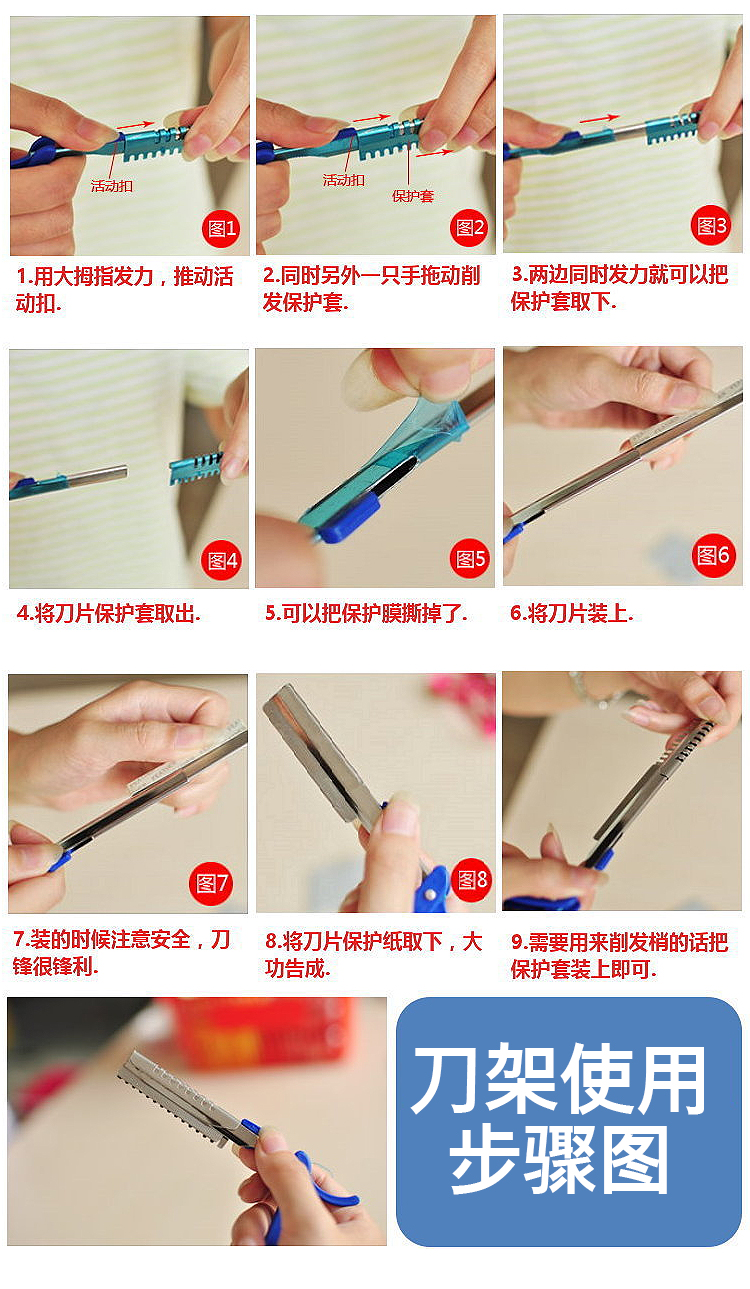 活动扣

图1

1.用大拇指发力，推动活动扣.

活动扣

保护套

图2

2.同时另外一只手拖动削发保护套.

图3

3.两边同时发力就可以把保护套取下.

图4

4.将刀片保护套取出.

图5

5.可以把保护膜撕掉了.

图6

6.将刀片装上.

图7

7.装的时候注意安全，刀锋很锋利.

图8

8.将刀片保护纸取下，大功告成.

9.需要用来削发梢的话把保护套装上即可.

刀架使用步骤图