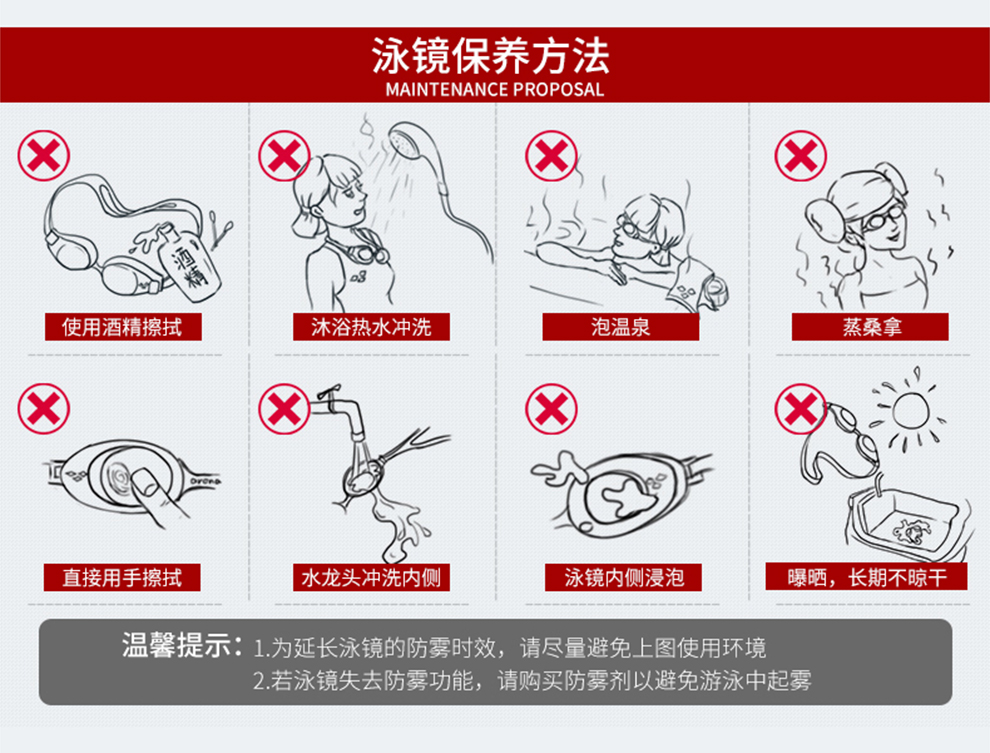 泳镜保养方法
MAINTENANCE PROPOSAL

酒精

使用酒精擦拭

沐浴热水冲洗

泡温泉

蒸桑拿

arena

直接用手擦拭

水龙头冲洗内侧

泳镜内侧浸泡

曝晒，长期不晾干

温馨提示：1.为延长泳镜的防雾时效，请尽量避免上图使用环境
2.若泳镜失去防雾功能，请购买防雾剂以避免游泳中起雾