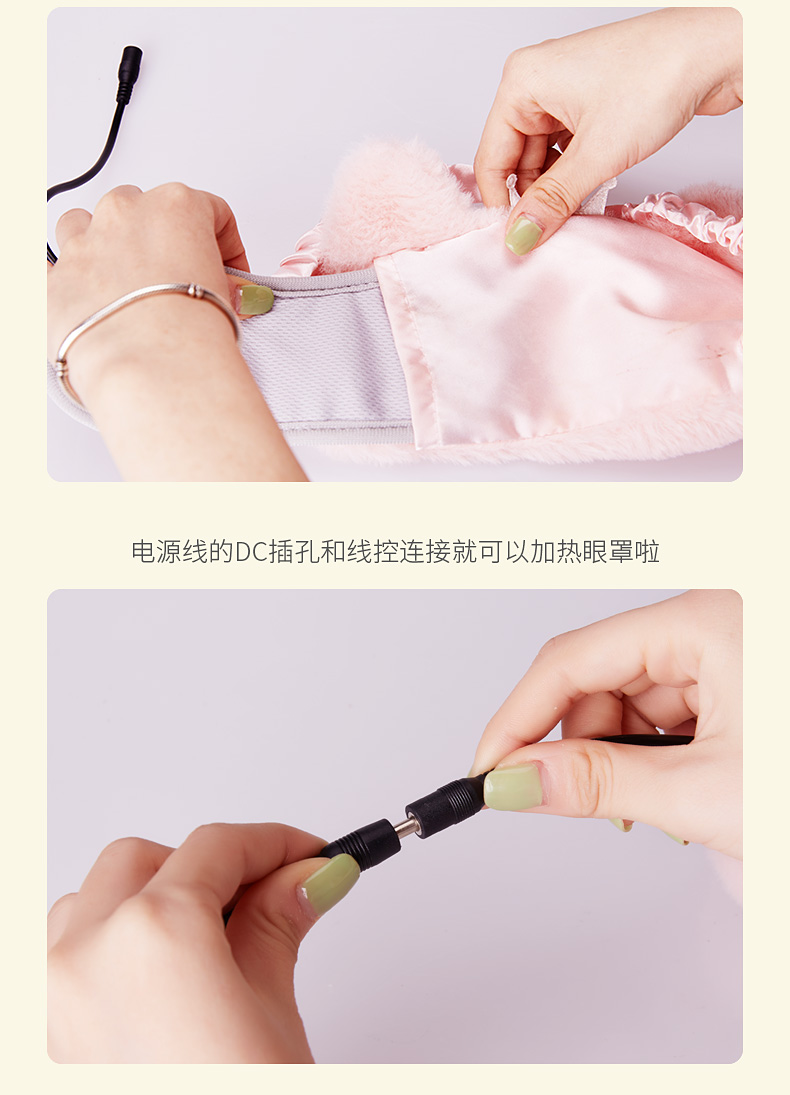 电源线的DC插孔和线控连接就可以加热眼罩啦