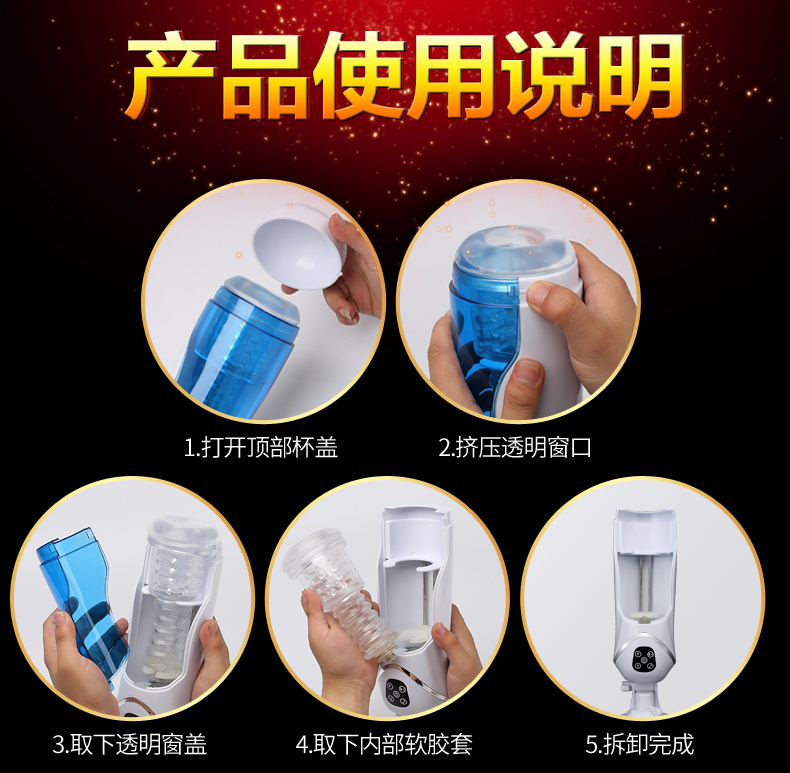 产品使用说明

1.打开顶部杯盖

2.挤压透明窗口

3.取下透明窗盖

4.取下内部软胶套

5.拆卸完成