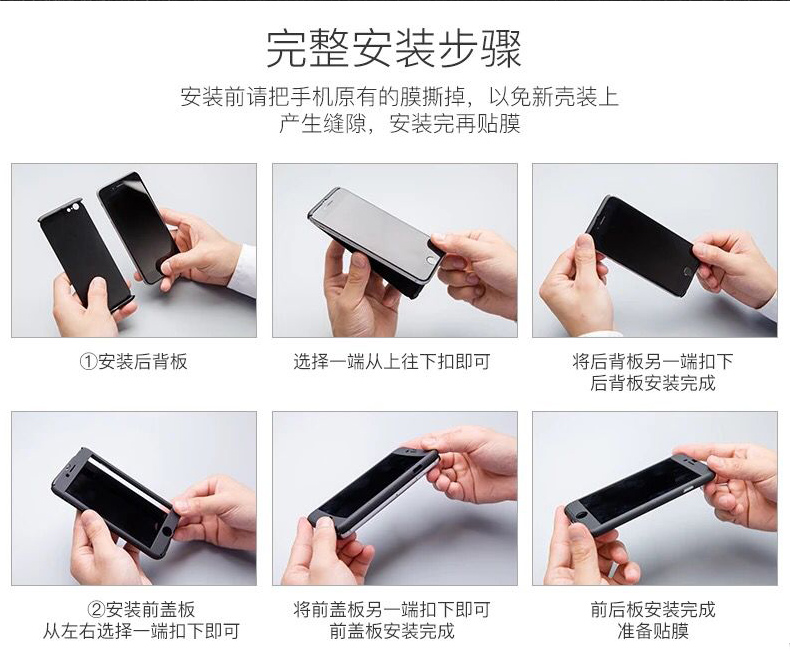 完整安装步骤

安装前请把手机原有的膜撕掉，以免新壳装上产生缝隙，安装完再贴膜

①安装后背板

选择一端从上往下扣即可

将后背板另一端扣下
后背板安装完成

②安装前盖板
从左右选择一端扣下即可

将前盖板另一端扣下即可
前盖板安装完成

前后板安装完成
准备贴膜