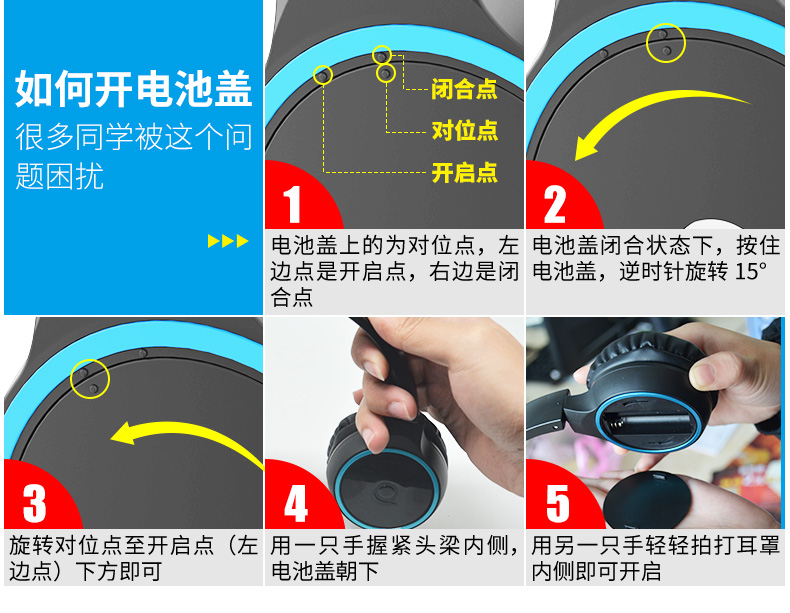 如何开电池盖
很多同学被这个问题困扰

闭合点
对位点
开启点

1
电池盖上的为对位点，左边点是开启点，右边是闭合点

2
电池盖闭合状态下，按住电池盖，逆时针旋转 15°

3
旋转对位点至开启点（左边点）下方即可

4
用一只手握紧头梁内侧，电池盖朝下

5
用另一只手轻轻拍打耳罩内侧即可开启