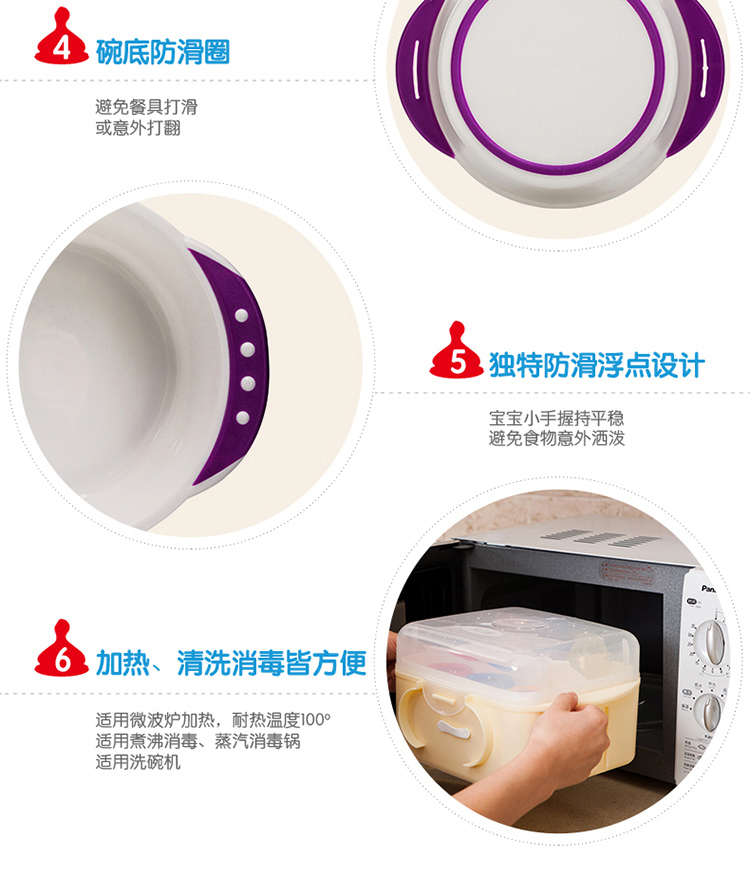 4 碗底防滑圈

避免餐具打滑
或意外打翻

5 独特防滑浮点设计

宝宝小手握持平稳
避免食物意外洒泼

Pan

6 加热、清洗消毒皆方便

适用微波炉加热，耐热温度100°
适用煮沸消毒、蒸汽消毒锅
适用洗碗机