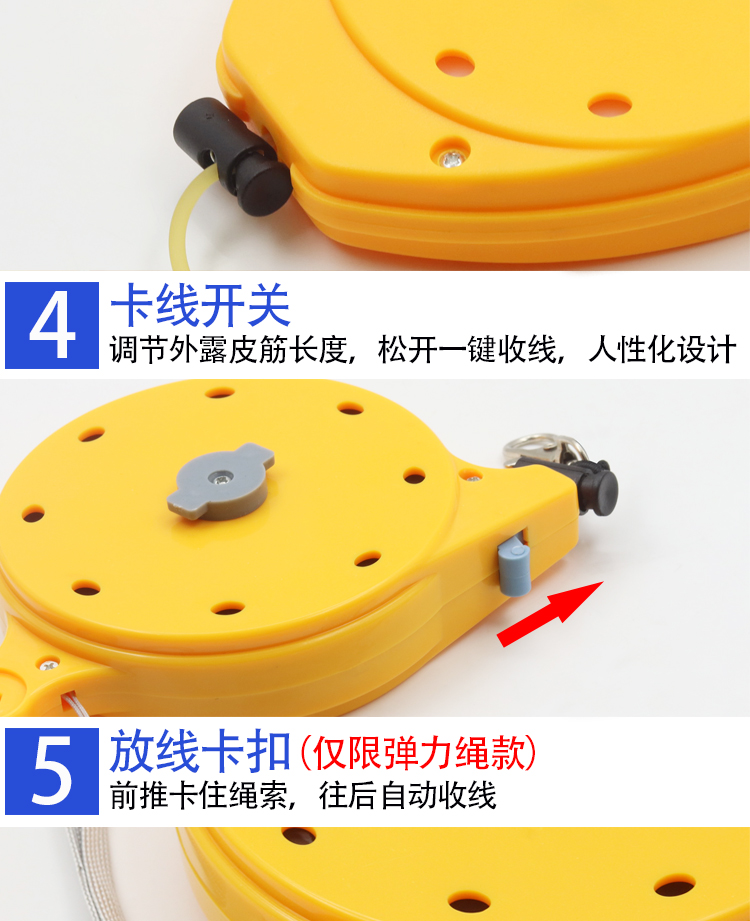 4 卡线开关
调节外露皮筋长度，松开一键收线，人性化设计

5 放线卡扣（仅限弹力绳款）
前推卡住绳索，往后自动收线