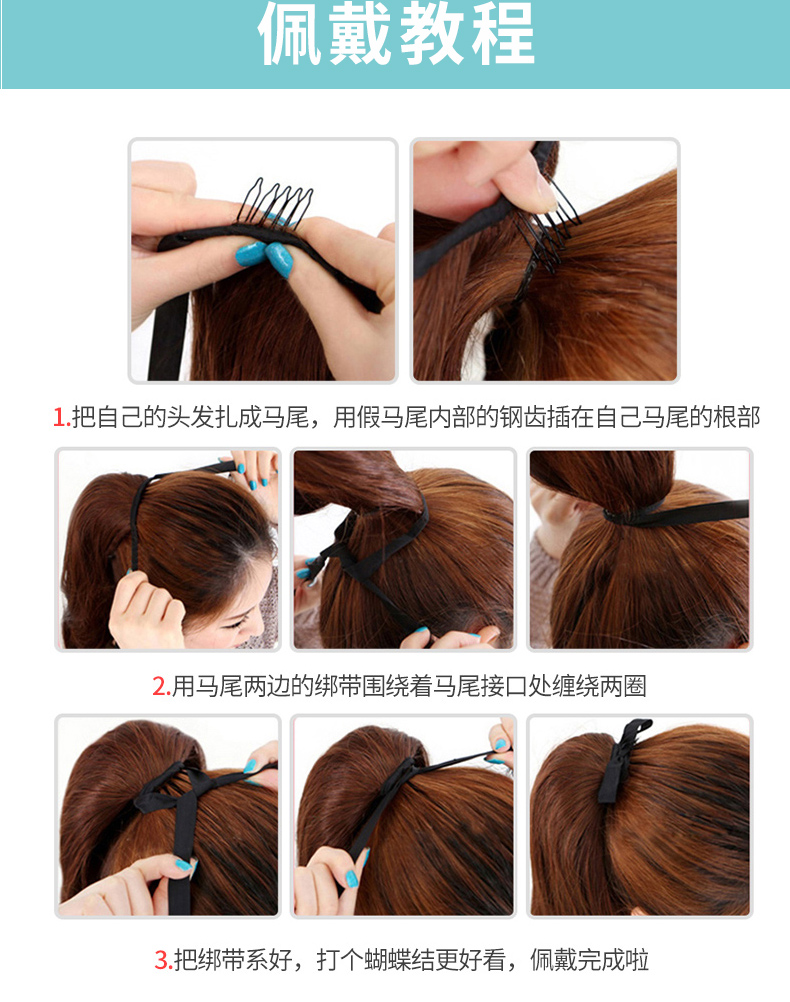 佩戴教程

1.把自己的头发扎成马尾，用假马尾内部的钢齿插在自己马尾的根部

2.用马尾两边的绑带围绕着马尾接口处缠绕两圈

3.把绑带系好，打个蝴蝶结更好看，佩戴完成啦