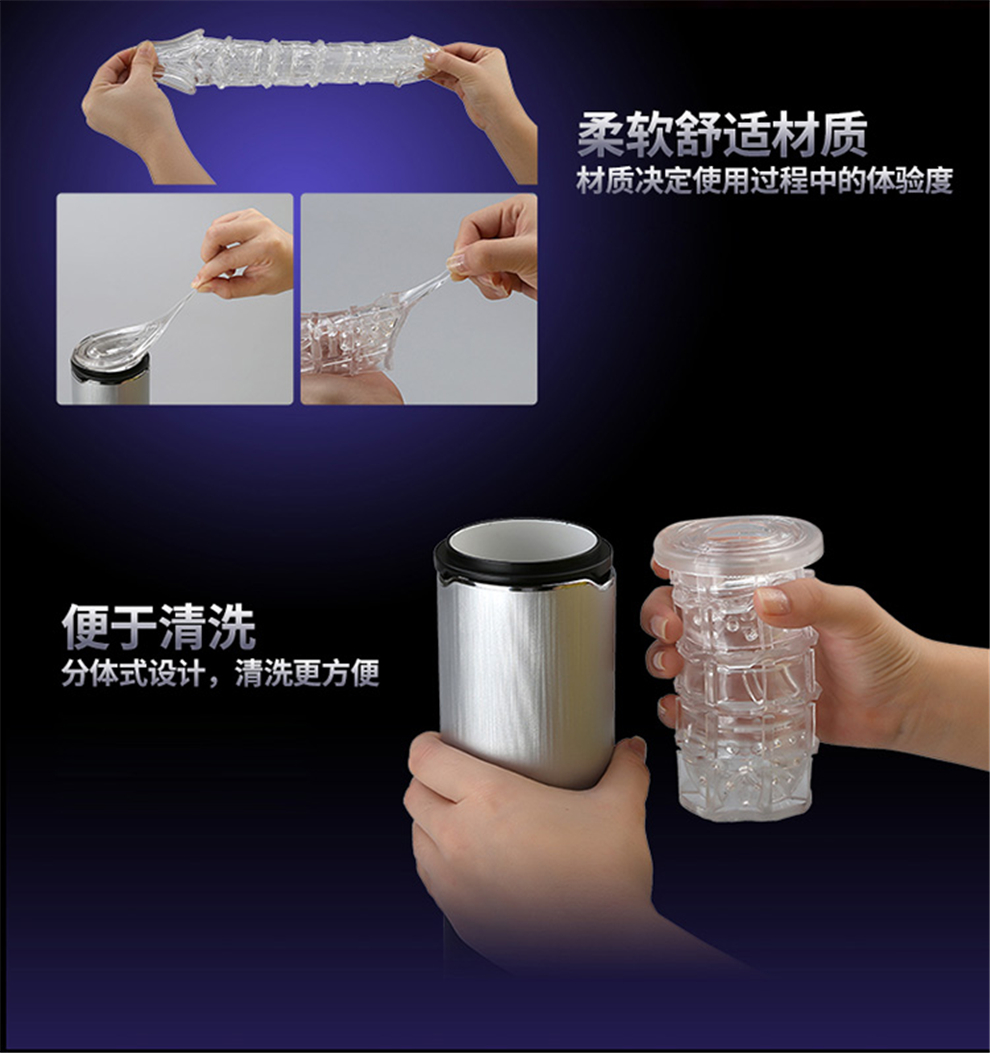 柔软舒适材质
材质决定使用过程中的体验度

便于清洗
分体式设计，清洗更方便