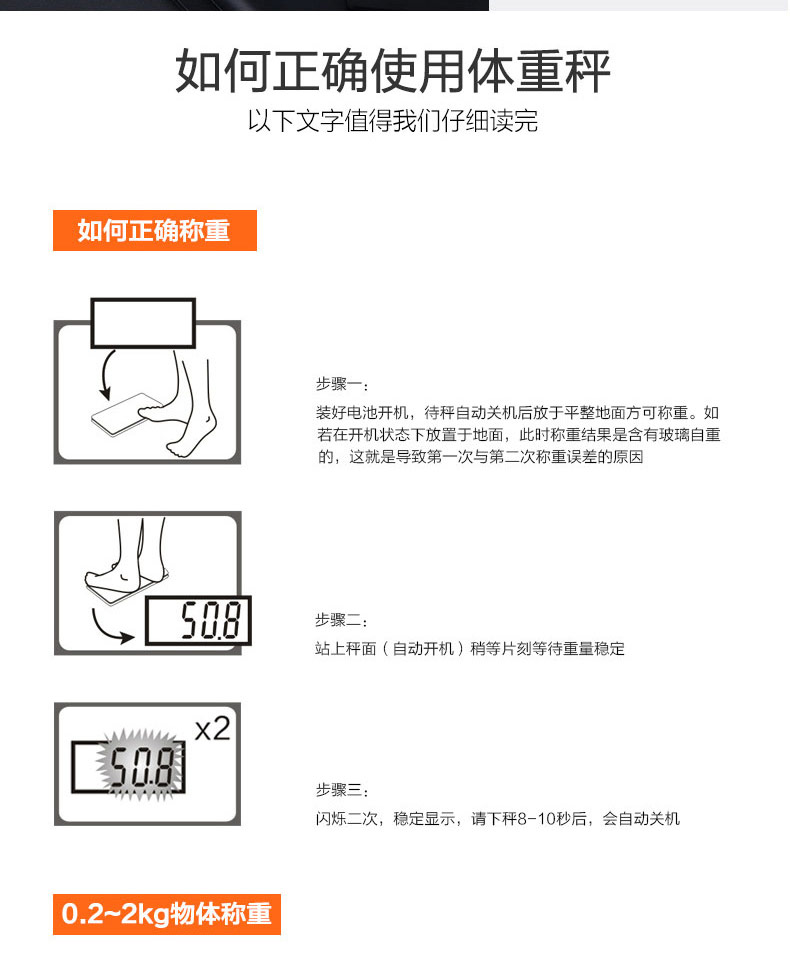 如何正确使用体重秤
以下文字值得我们仔细读完

如何正确称重

步骤一：
装好电池开机，待秤自动关机后放于平整地面方可称重。如若在开机状态下放置于地面，此时称重结果是含有玻璃自重的，这就是导致第一次与第二次称重误差的原因

50.8

步骤二：
站上秤面（自动开机）稍等片刻等待重量稳定

x2
50.8

步骤三：
闪烁二次，稳定显示，请下秤8-10秒后，会自动关机

0.2~2kg物体称重