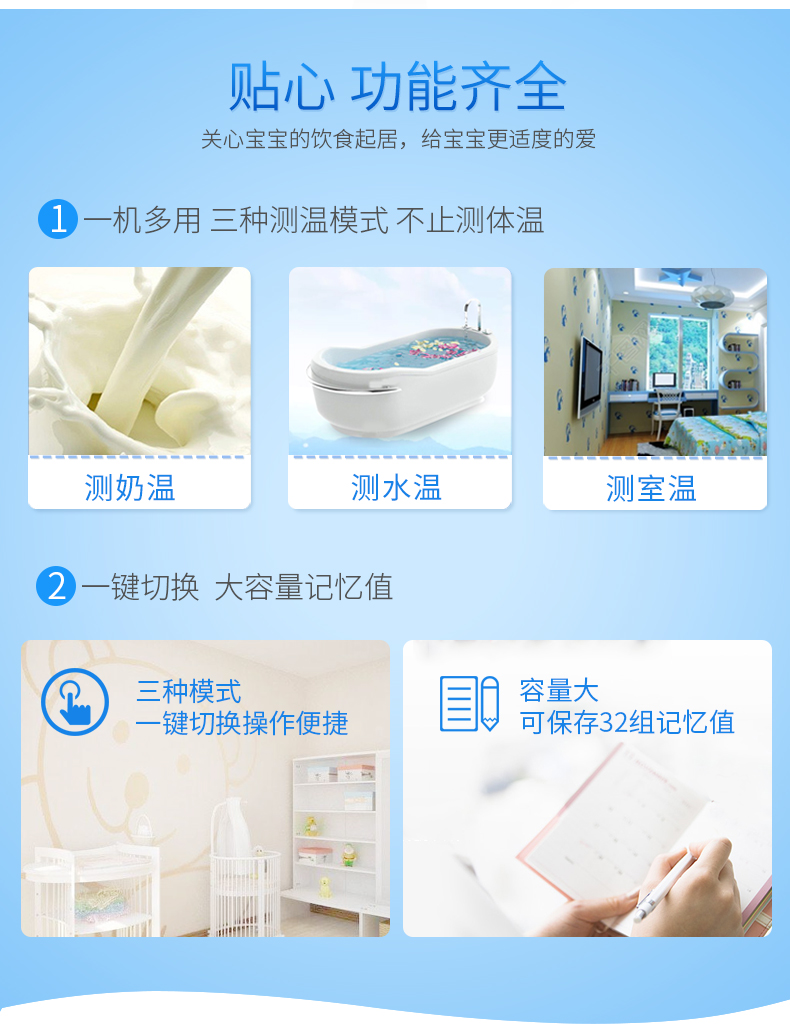 贴心 功能齐全
关心宝宝的饮食起居，给宝宝更适度的爱

1 一机多用 三种测温模式 不止测体温

测奶温

测水温

测室温

2 一键切换 大容量记忆值

三种模式
一键切换操作便捷

容量大
可保存32组记忆值