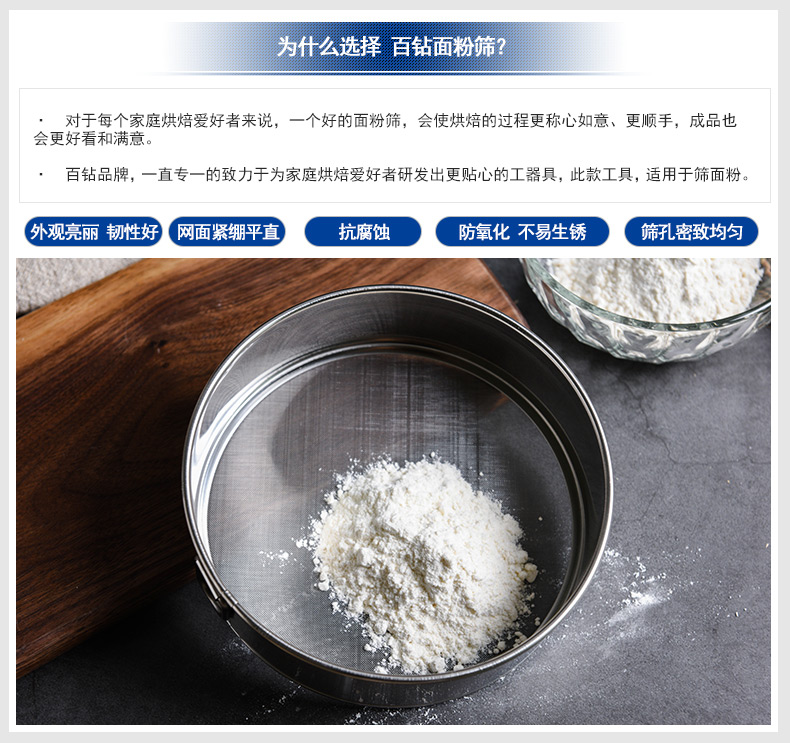 为什么选择 百钻面粉筛?

· 对于每个家庭烘焙爱好者来说，一个好的面粉筛，会使烘焙的过程更称心如意、更顺手，成品也会更好看和满意。

· 百钻品牌，一直专一的致力于为家庭烘焙爱好者研发出更贴心的工器具，此款工具，适用于筛面粉。

外观亮丽 韧性好

网面紧绷平直

抗腐蚀

防氧化 不易生锈

筛孔密致均匀