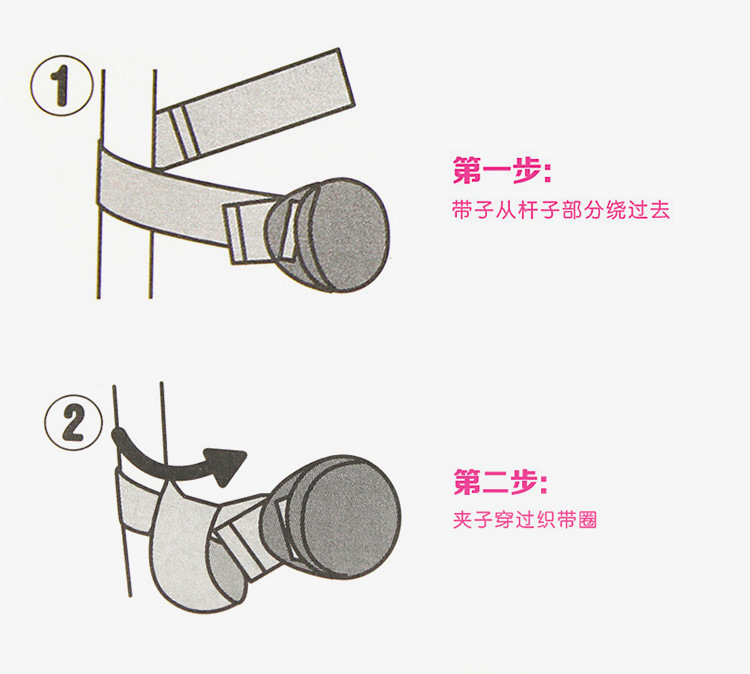 1

第一步:

带子从杆子部分绕过去

2

第二步:

夹子穿过织带圈