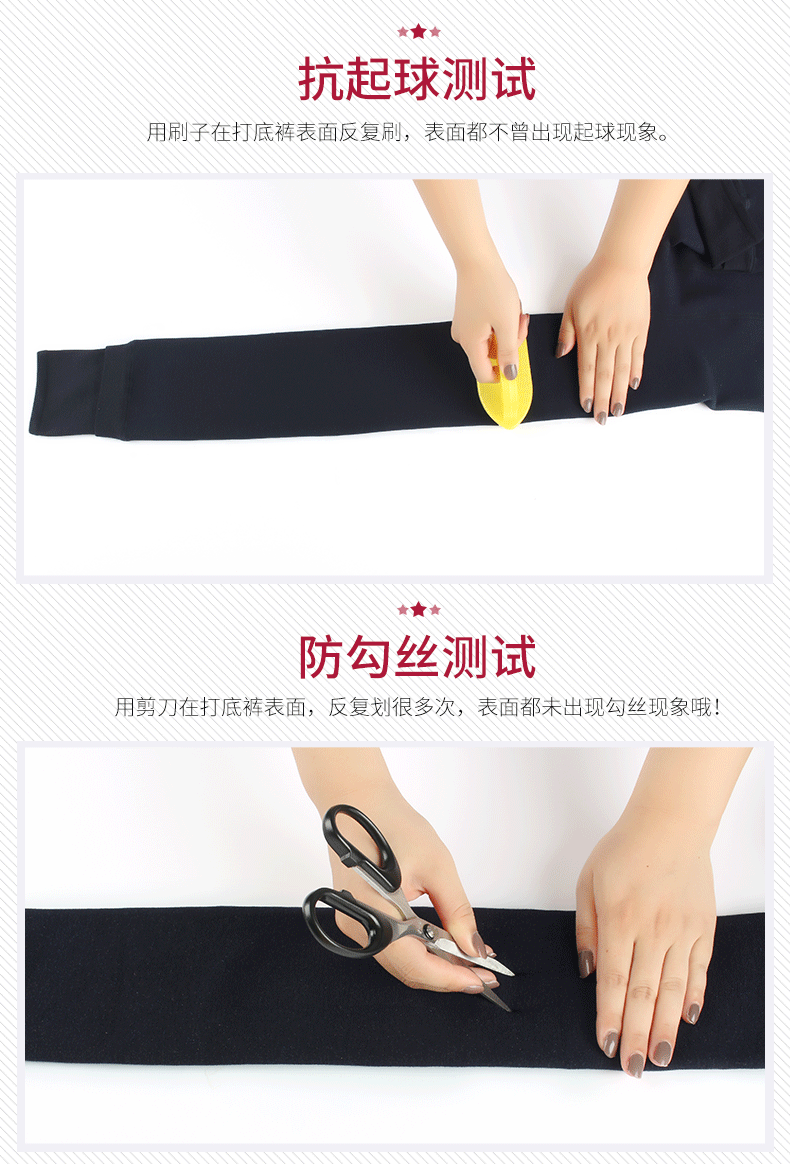 抗起球测试

用刷子在打底裤表面反复刷，表面都不曾出现起球现象。

防勾丝测试

用剪刀在打底裤表面，反复划很多次，表面都未出现勾丝现象哦！