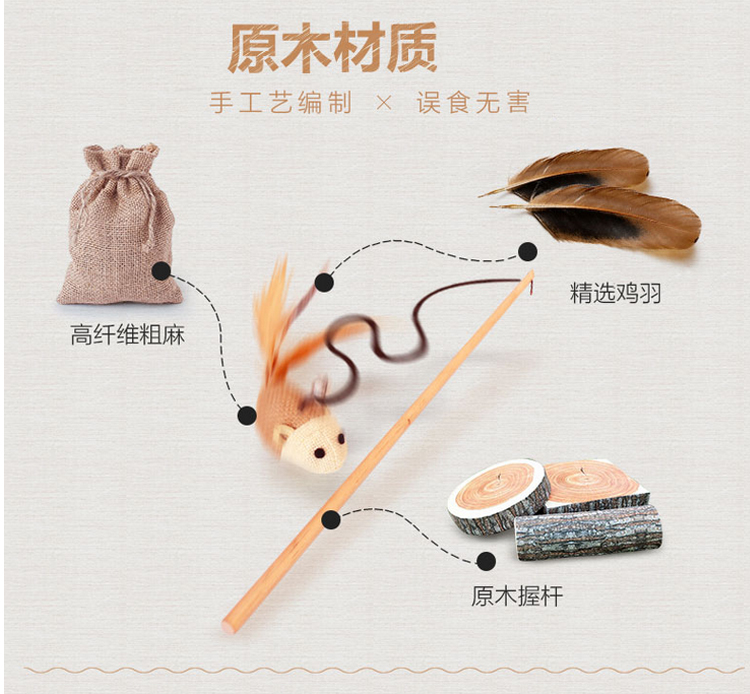 原木材质

手工艺编制 × 误食无害

高纤维粗麻

精选鸡羽

原木握杆