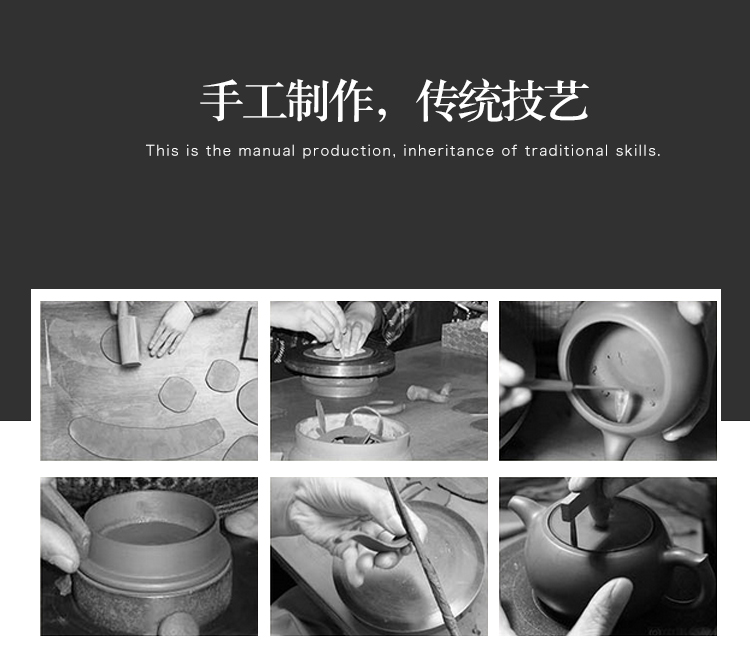 手工制作，传统技艺

This is the manual production, inheritance of traditional skills.