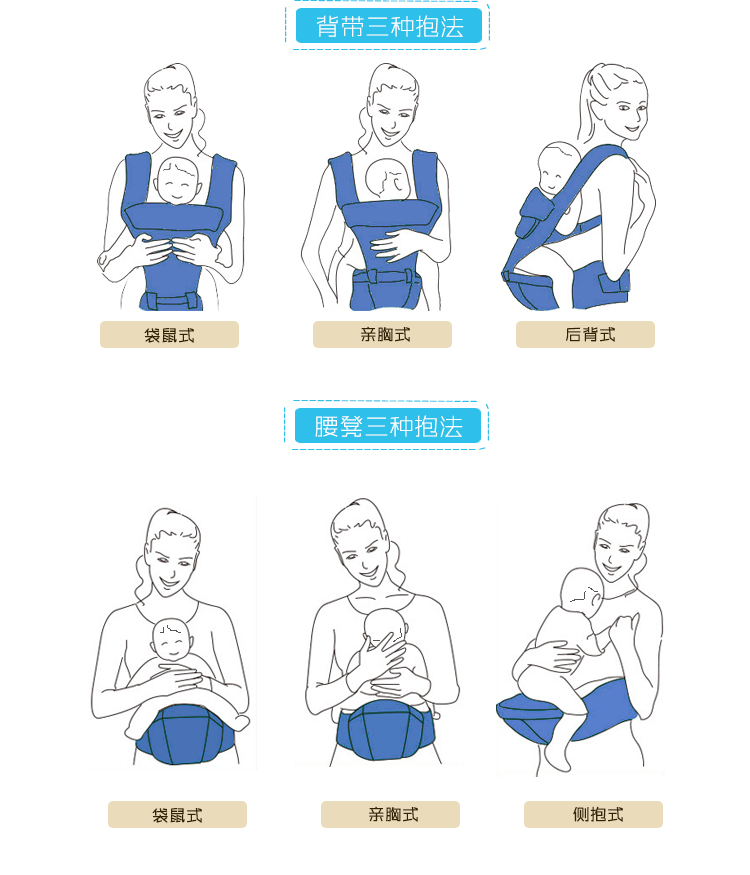 背带三种抱法

袋鼠式

亲胸式

后背式

腰凳三种抱法

袋鼠式

亲胸式

侧抱式