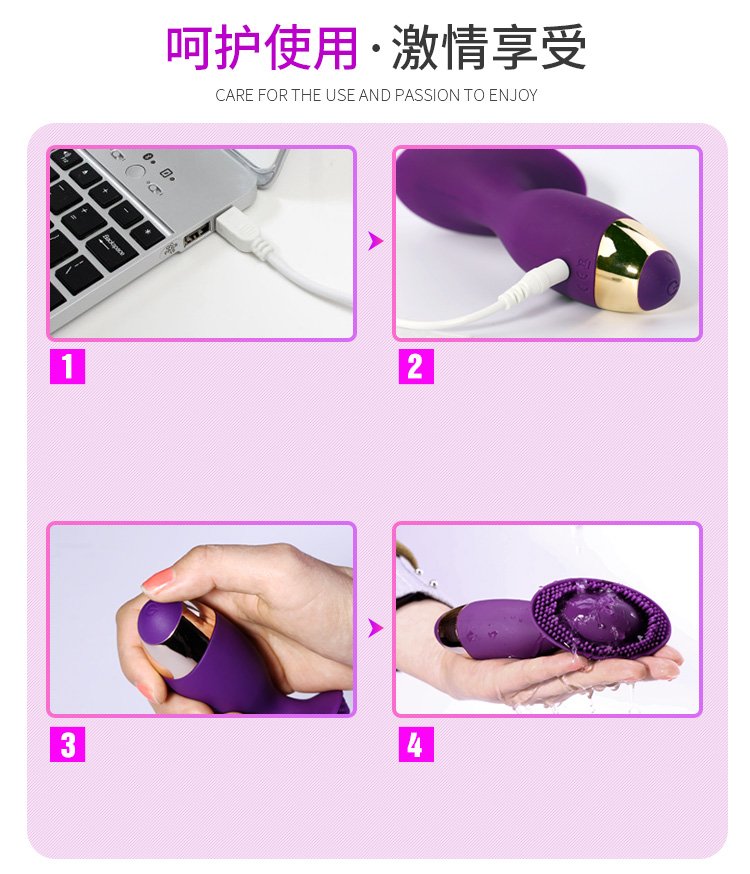 呵护使用·激情享受

CARE FOR THE USE AND PASSION TO ENJOY

Backspace

1

2

3

4