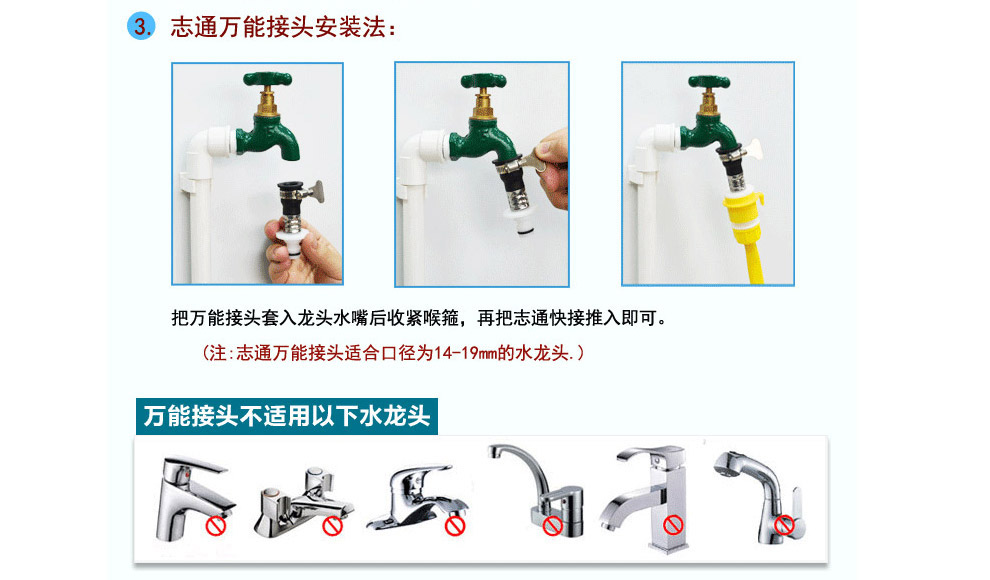 3. 志通万能接头安装法：

把万能接头套入龙头水嘴后收紧喉箍，再把志通快接推入即可。

（注：志通万能接头适合口径为14-19mm的水龙头.）

万能接头不适用以下水龙头