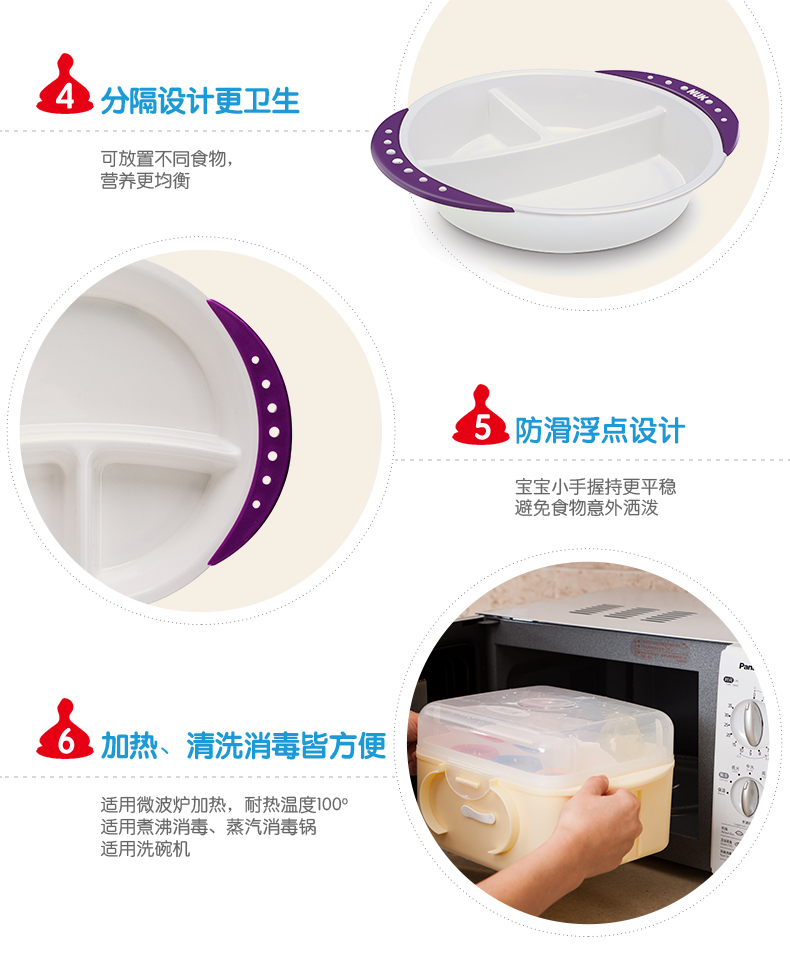 4 分隔设计更卫生

可放置不同食物，
营养更均衡

NUK

5 防滑浮点设计

宝宝小手握持更平稳
避免食物意外洒泼

6 加热、清洗消毒皆方便

适用微波炉加热，耐热温度100°
适用煮沸消毒、蒸汽消毒锅
适用洗碗机

Pan