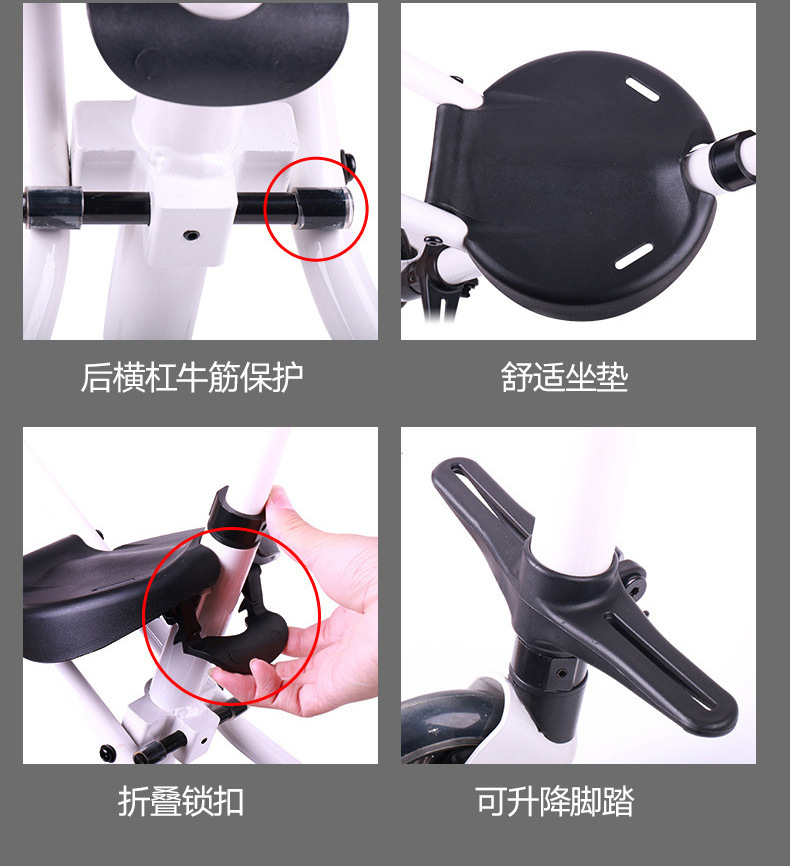 后横杠牛筋保护

舒适坐垫

折叠锁扣

可升降脚踏