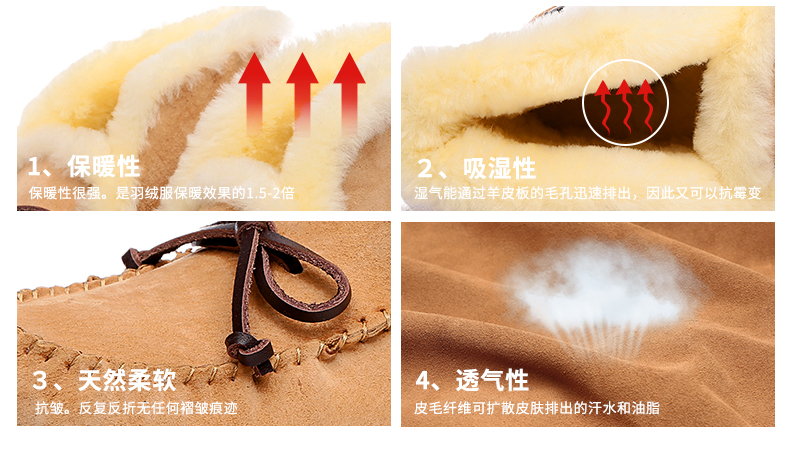 1、保暖性
保暖性很强。是羽绒服保暖效果的1.5-2倍

2、吸湿性
湿气能通过羊皮板的毛孔迅速排出，因此又可以抗霉变

3、天然柔软
抗皱。反复反折无任何褶皱痕迹

4、透气性
皮毛纤维可扩散皮肤排出的汗水和油脂