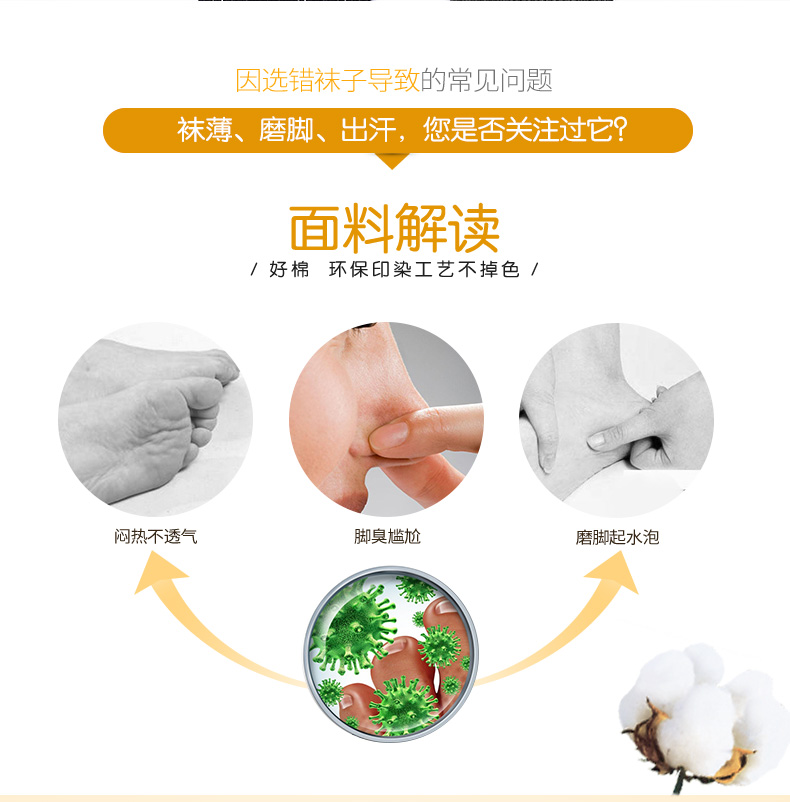 因选错袜子导致的常见问题

袜薄、磨脚、出汗，您是否关注过它?

面料解读

/ 好棉 环保印染工艺不掉色 /

闷热不透气

脚臭尴尬

磨脚起水泡