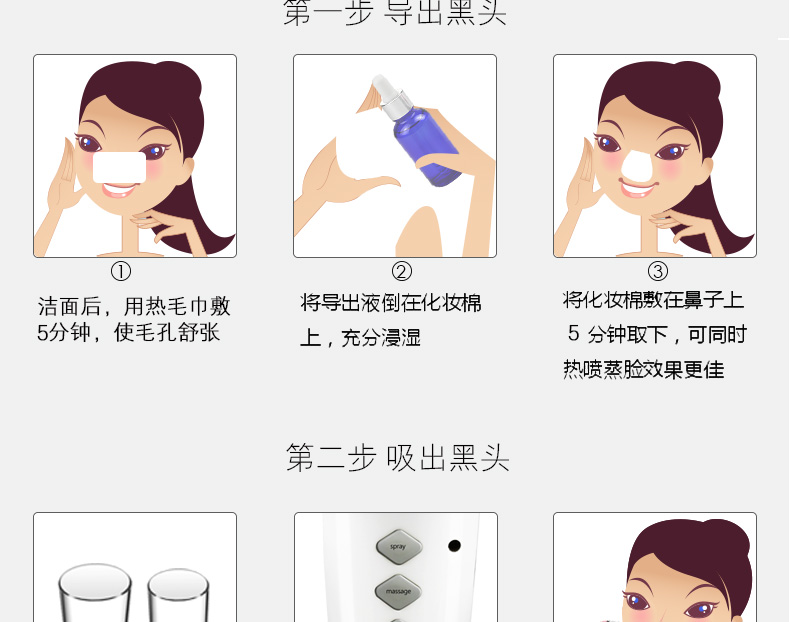 第一步 导出黑头

①
洁面后，用热毛巾敷5分钟，使毛孔舒张

②
将导出液倒在化妆棉上，充分浸湿

③
将化妆棉敷在鼻子上 5 分钟取下，可同时热喷蒸脸效果更佳

第二步 吸出黑头

spray
massage