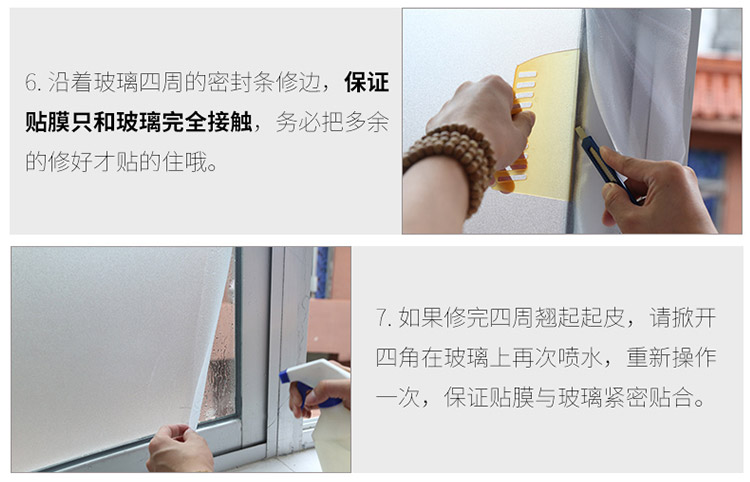 6. 沿着玻璃四周的密封条修边，保证贴膜只和玻璃完全接触，务必把多余的修好才贴的住哦。

7. 如果修完四周翘起起皮，请掀开四角在玻璃上再次喷水，重新操作一次，保证贴膜与玻璃紧密贴合。