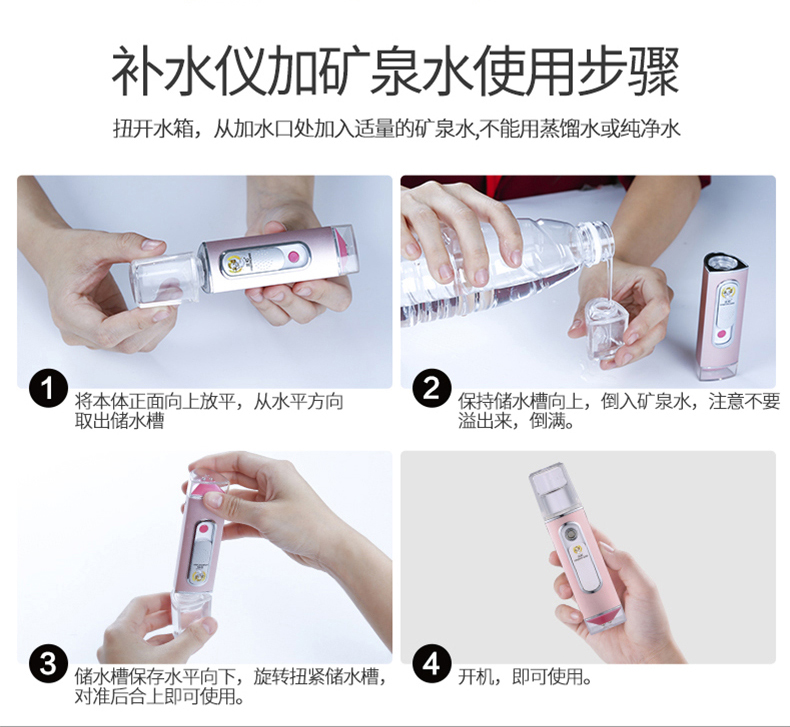 补水仪加矿泉水使用步骤

扭开水箱，从加水口处加入适量的矿泉水,不能用蒸馏水或纯净水

1
将本体正面向上放平，从水平方向取出储水槽

2
保持储水槽向上，倒入矿泉水，注意不要溢出来，倒满。

3
储水槽保存水平向下，旋转扭紧储水槽，对准后合上即可使用。

4
开机，即可使用。