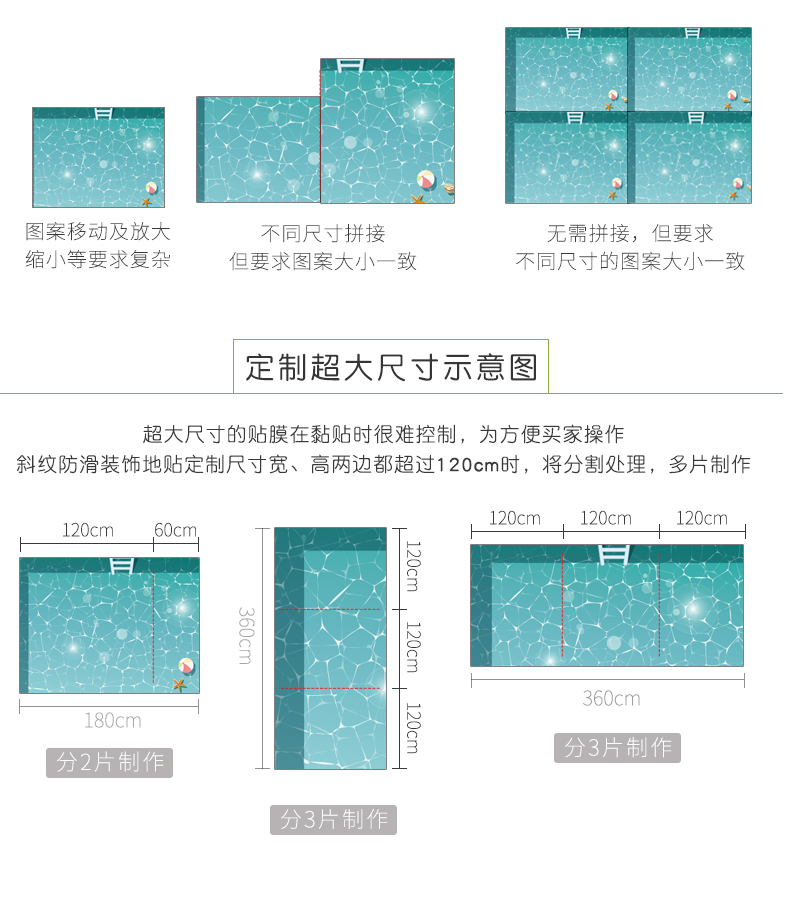 图案移动及放大
缩小等要求复杂

不同尺寸拼接
但要求图案大小一致

无需拼接，但要求
不同尺寸的图案大小一致

定制超大尺寸示意图

超大尺寸的贴膜在黏贴时很难控制，为方便买家操作
斜纹防滑装饰地贴定制尺寸宽、高两边都超过120cm时，将分割处理，多片制作

120cm 60cm
180cm
分2片制作

360cm
120cm
120cm
120cm
分3片制作

120cm 120cm 120cm
360cm
分3片制作