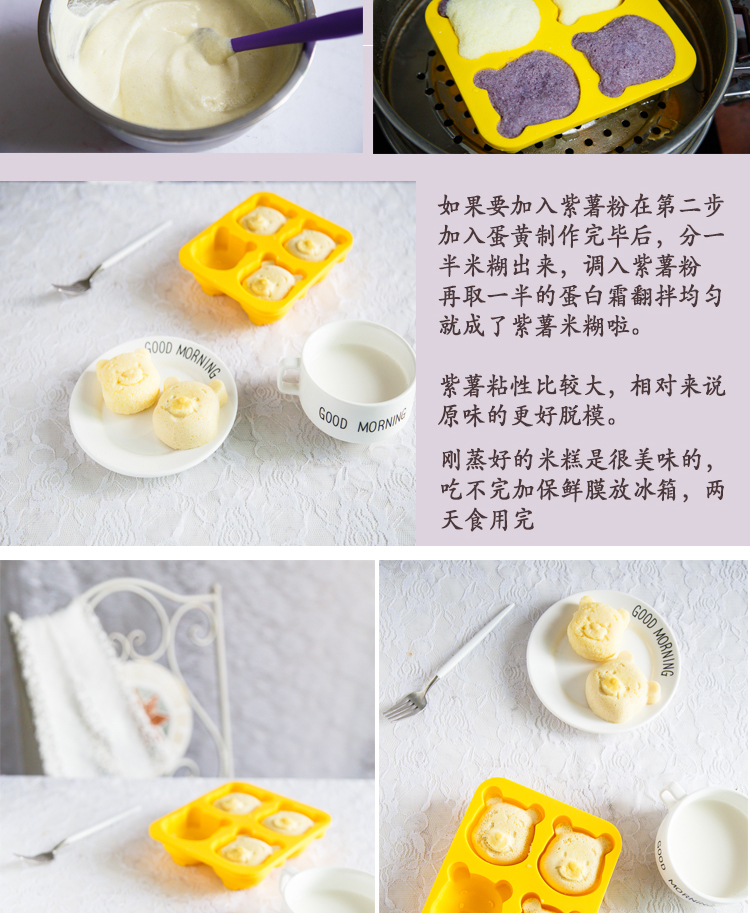 如果要加入紫薯粉在第二步加入蛋黄制作完毕后，分一半米糊出来，调入紫薯粉再取一半的蛋白霜翻拌均匀就成了紫薯米糊啦。

紫薯粘性比较大，相对来说原味的更好脱模。

刚蒸好的米糕是很美味的，吃不完加保鲜膜放冰箱，两天食用完

GOOD MORNING

GOOD MORNING

GOOD MORNING

GOOD MORNING