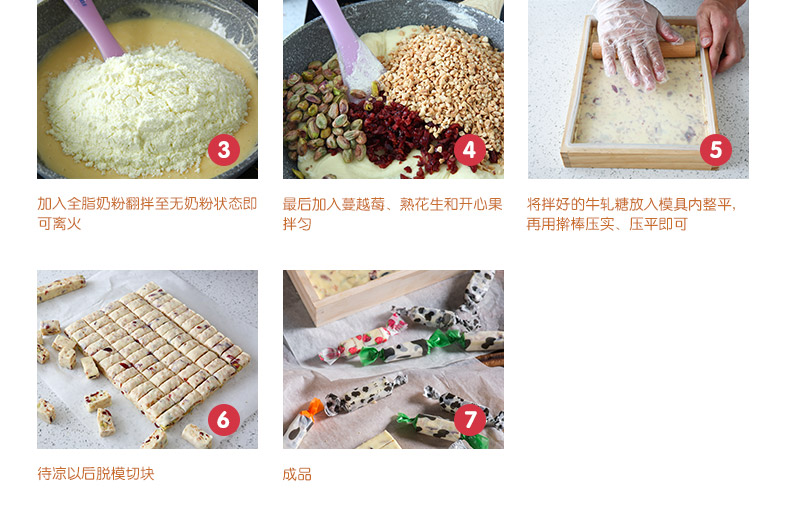 3

加入全脂奶粉翻拌至无奶粉状态即可离火

4

最后加入蔓越莓、熟花生和开心果拌匀

5

将拌好的牛轧糖放入模具内整平，再用擀棒压实、压平即可

6

待凉以后脱模切块

7

成品